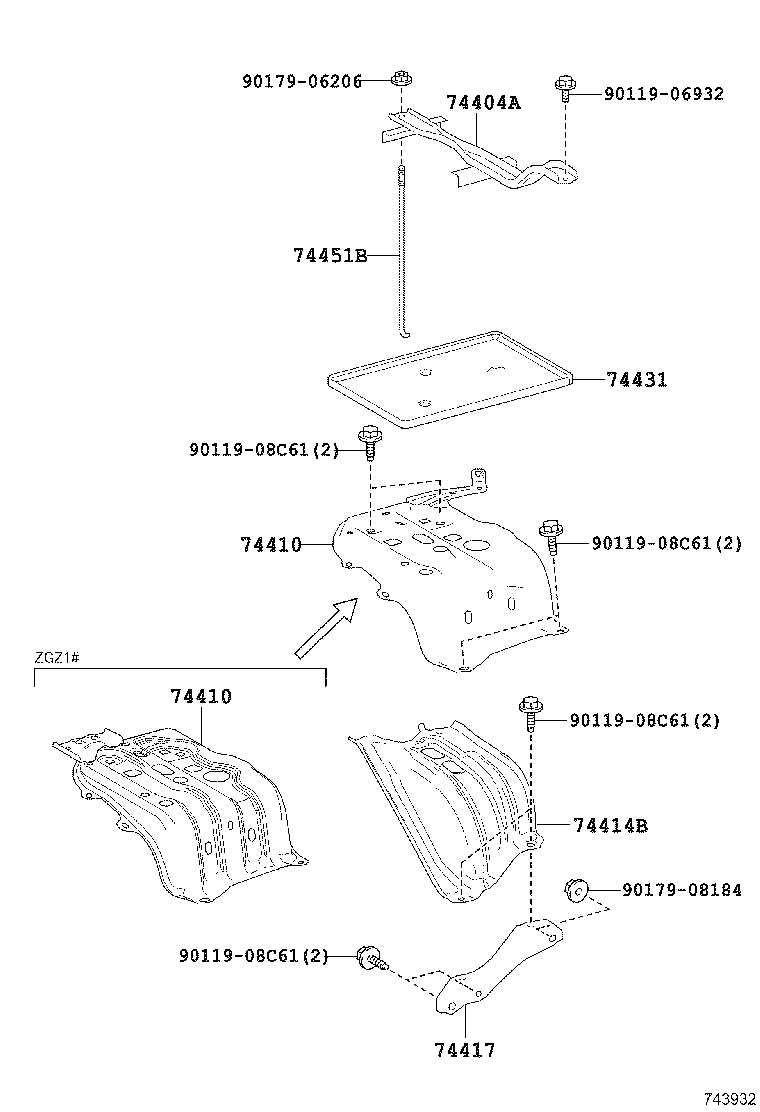 90179-06206
74404A
90119-06932
74451B
74431
90119-08C61(2)
74410
90119-08C61(2)
ZGZ1#
74410
90119-08C61(2)
74414B
90179-08184
90119-08C61(2)
74417
743932