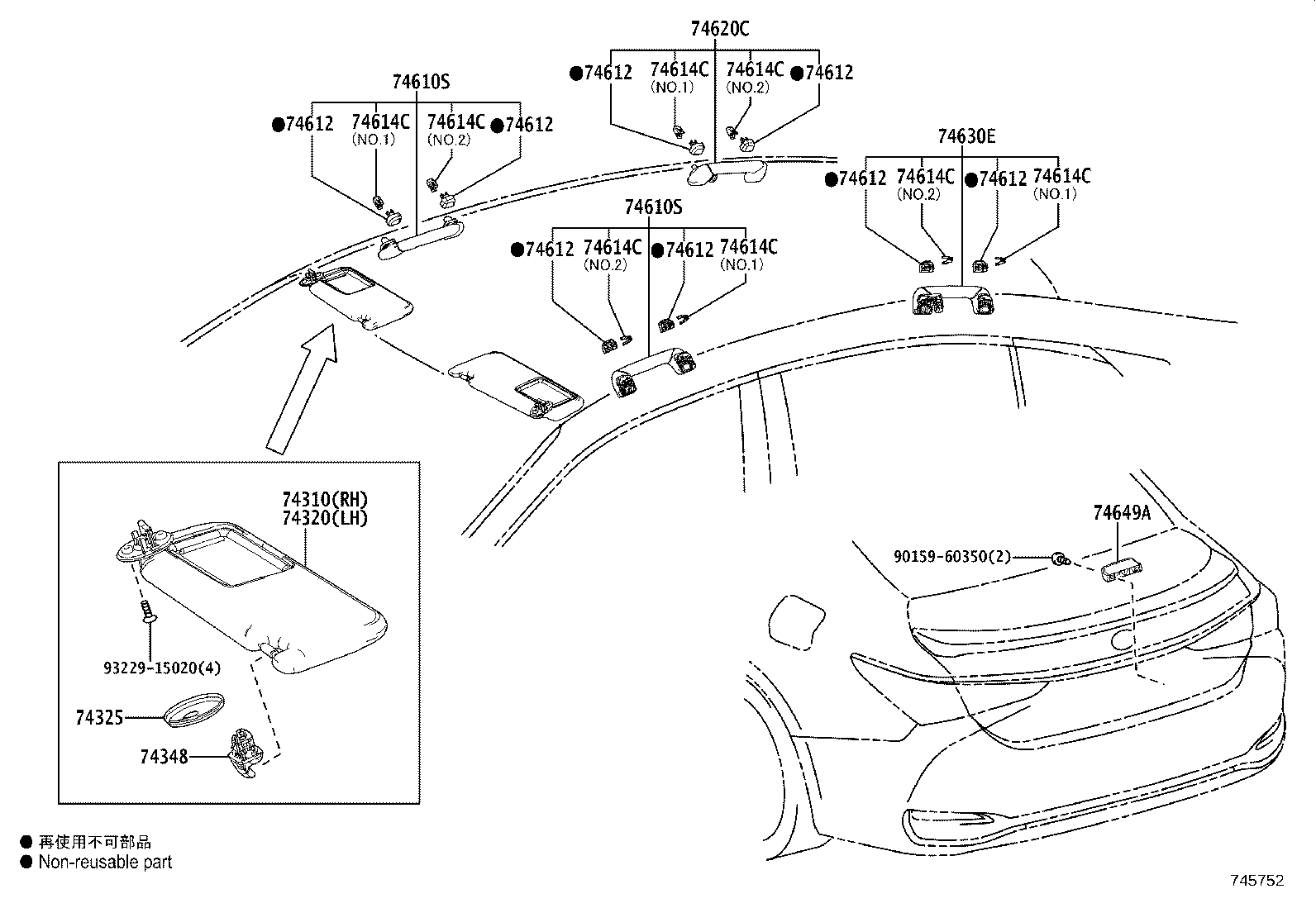 74620C
●74612 74614C (NO.1) 74614C (NO.2) ●74612

74610S
●74612 74614C (NO.1) 74614C (NO.2) ●74612

74630E
●74612 74614C (NO.2) ●74612 74614C (NO.1)

74610S
●74612 74614C (NO.2) ●74612 74614C (NO.1)

74310(RH)
74320(LH)
93229-15020(4)
74325
74348

74649A
90159-60350(2)

● 再使用不可部品
● Non-reusable part

745752