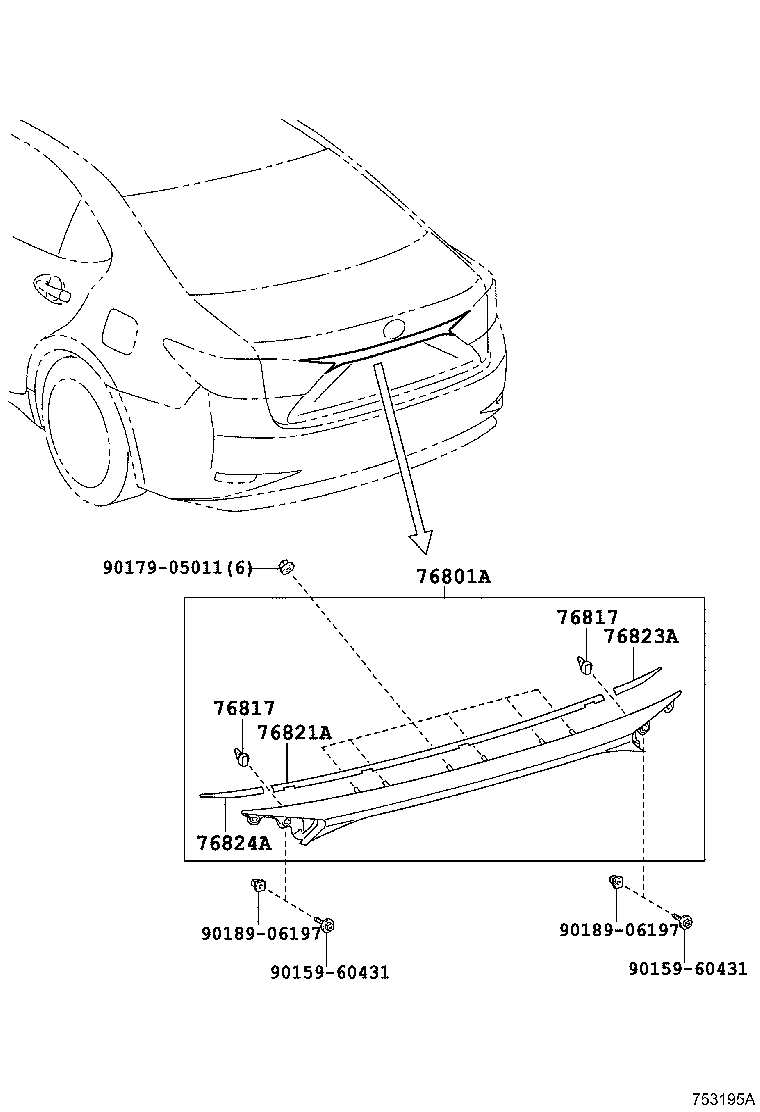 90179-05011(6)

76801A

76817

76823A

76817

76821A

76824A

90189-06197

90159-60431

90189-06197

90159-60431

753195A