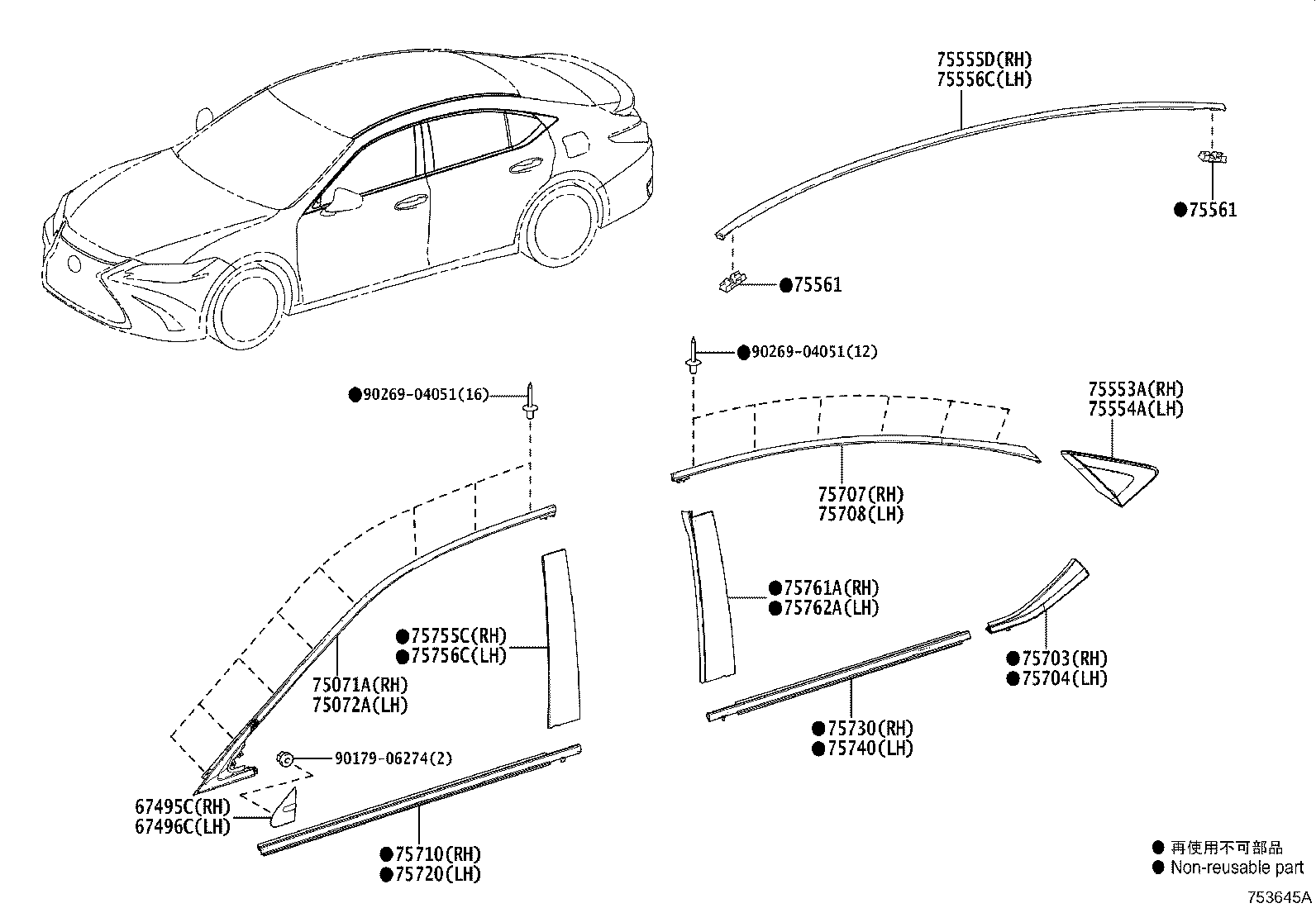 75555D(RH)
75556C(LH)

●75561

●75561

●90269-04051(12)

●90269-04051(16)

75553A(RH)
75554A(LH)

75707(RH)
75708(LH)

●75761A(RH)
●75762A(LH)

●75755C(RH)
●75756C(LH)

75071A(RH)
75072A(LH)

●75703(RH)
●75704(LH)

●75730(RH)
●75740(LH)

90179-06274(2)

67495C(RH)
67496C(LH)

●75710(RH)
●75720(LH)

● 再使用不可部品
● Non-reusable part

753645A