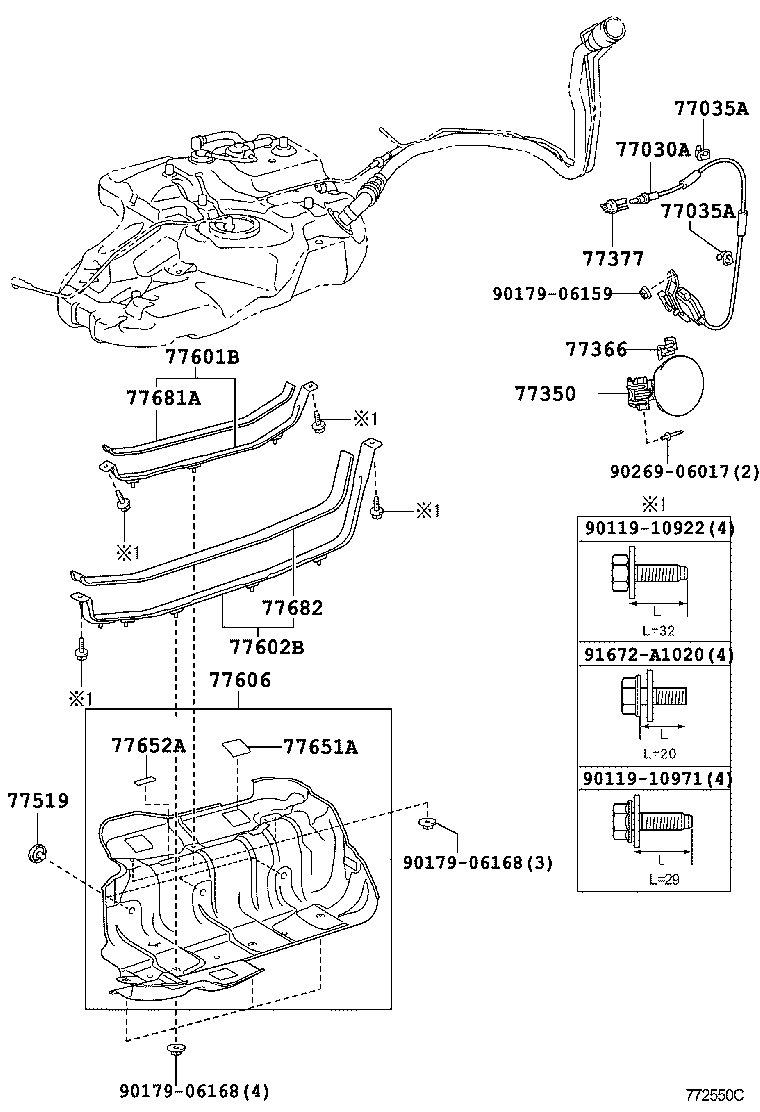 77035A
77030A
77035A
77377
90179-06159
77366
77350
90269-06017(2)
77601B
77681A
※1
※1
※1
77682
77602B
※1
77606
77652A
77651A
77519
90179-06168(3)
90179-06168(4)
※1
90119-10922(4)
L
L=32
91672-A1020(4)
L
L=20
90119-10971(4)
L
L=29
772550C