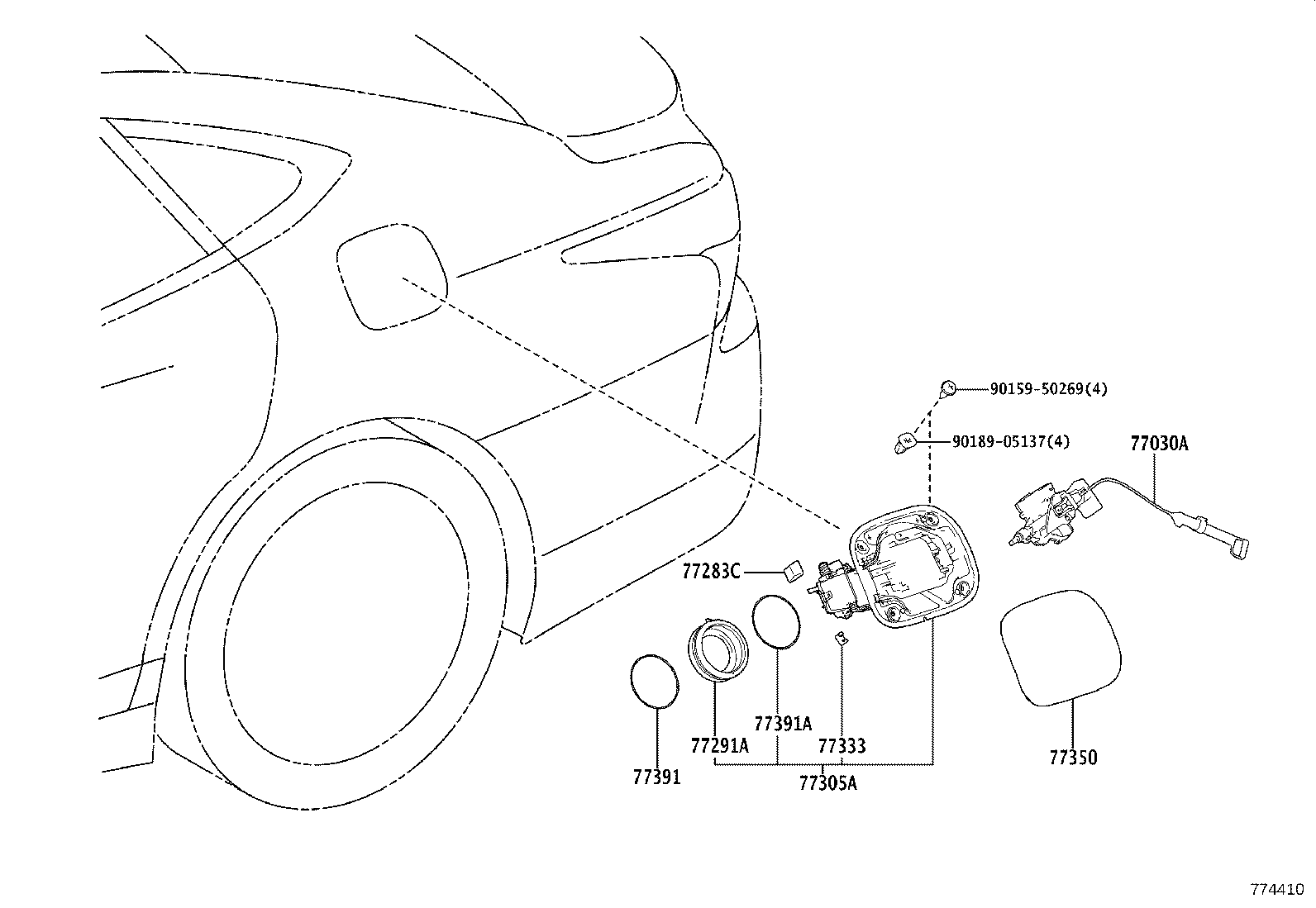 90159-50269(4)

90189-05137(4)

77030A

77283C

77391A

77291A

77333

77391

77305A

77350

774410