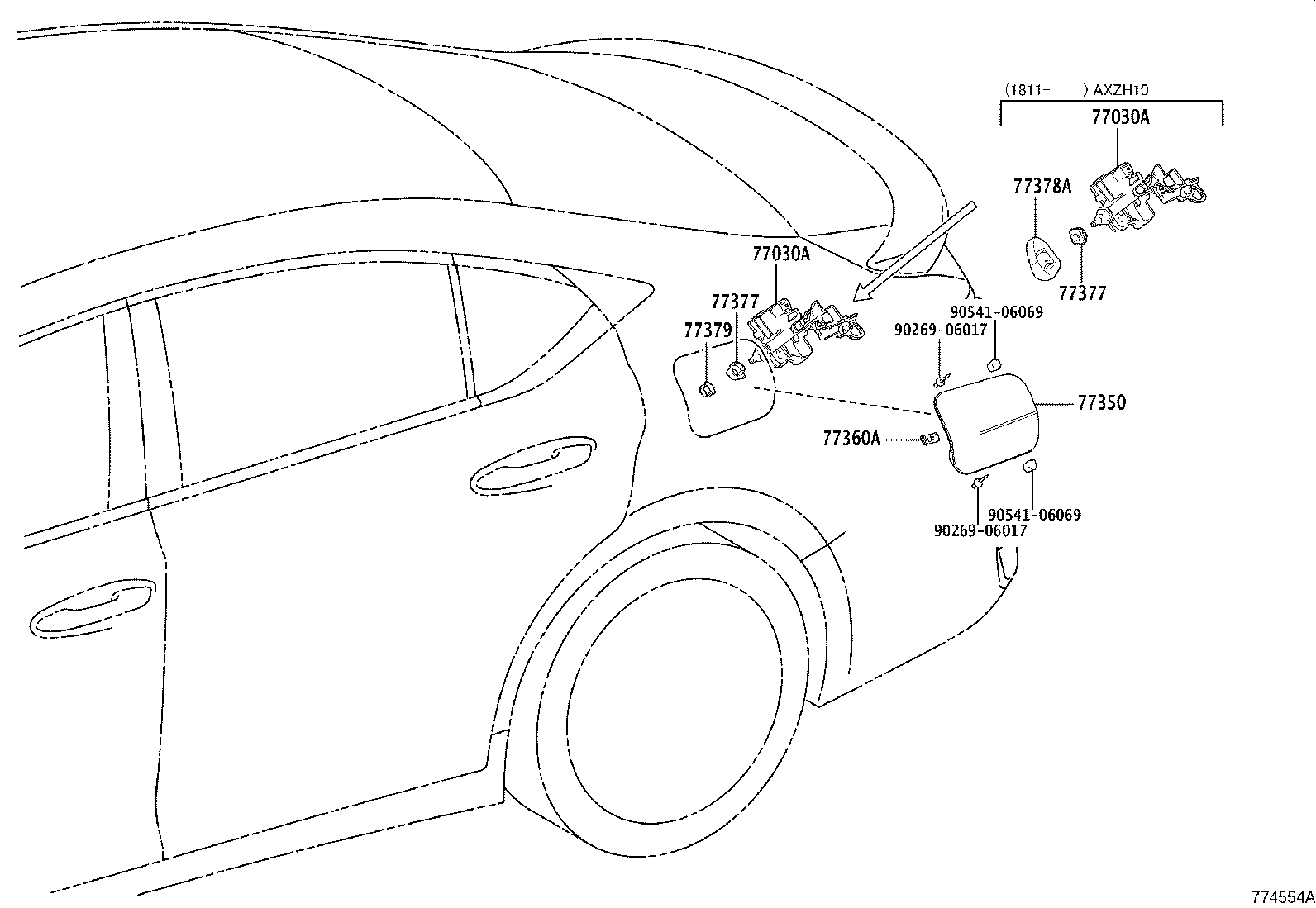 (1811- ) AXZH10
77030A
77378A
77377
77030A
77377
77379
90541-06069
90269-06017
77350
77360A
90541-06069
90269-06017
774554A