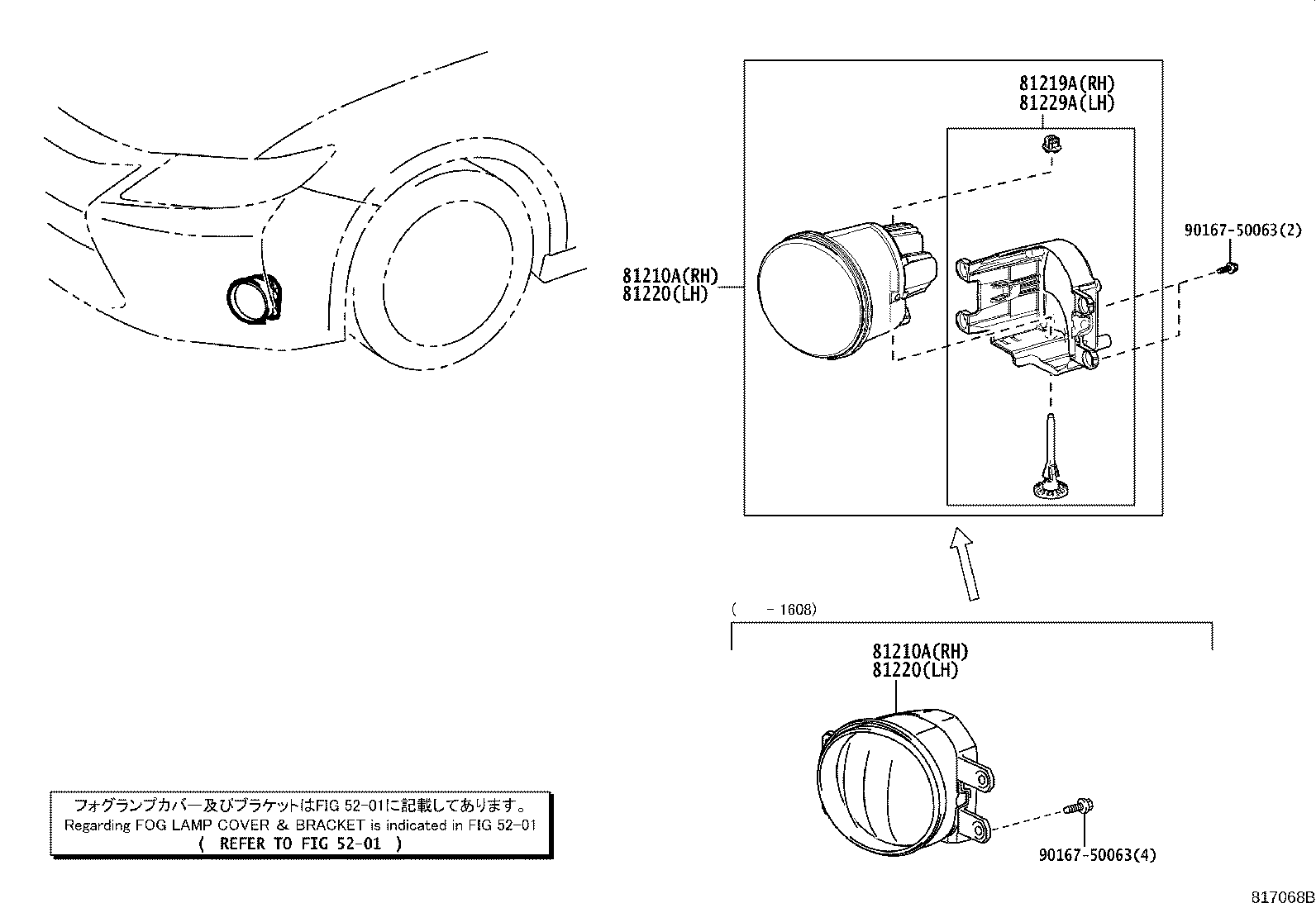 81219A(RH)
81229A(LH)

90167-50063(2)

81210A(RH)
81220(LH)

( - 1608)

81210A(RH)
81220(LH)

90167-50063(4)

フォグランプカバー及びブラケットはFIG 52-01に記載してあります。
Regarding FOG LAMP COVER & BRACKET is indicated in FIG 52-01
( REFER TO FIG 52-01 )

817068B