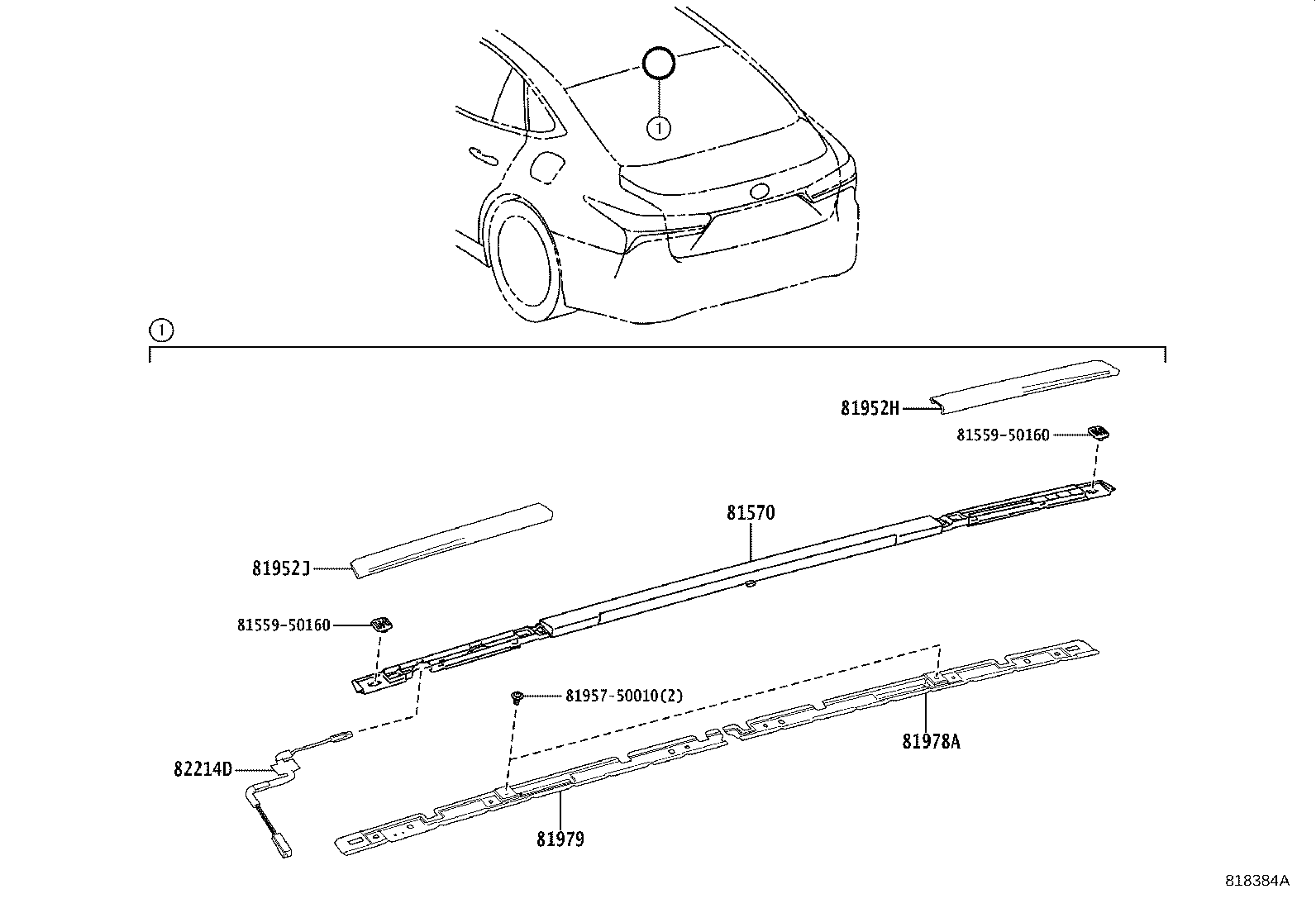 1

1

81952H

81559-50160

81570

81952J

81559-50160

81957-50010(2)

81978A

82214D

81979

818384A