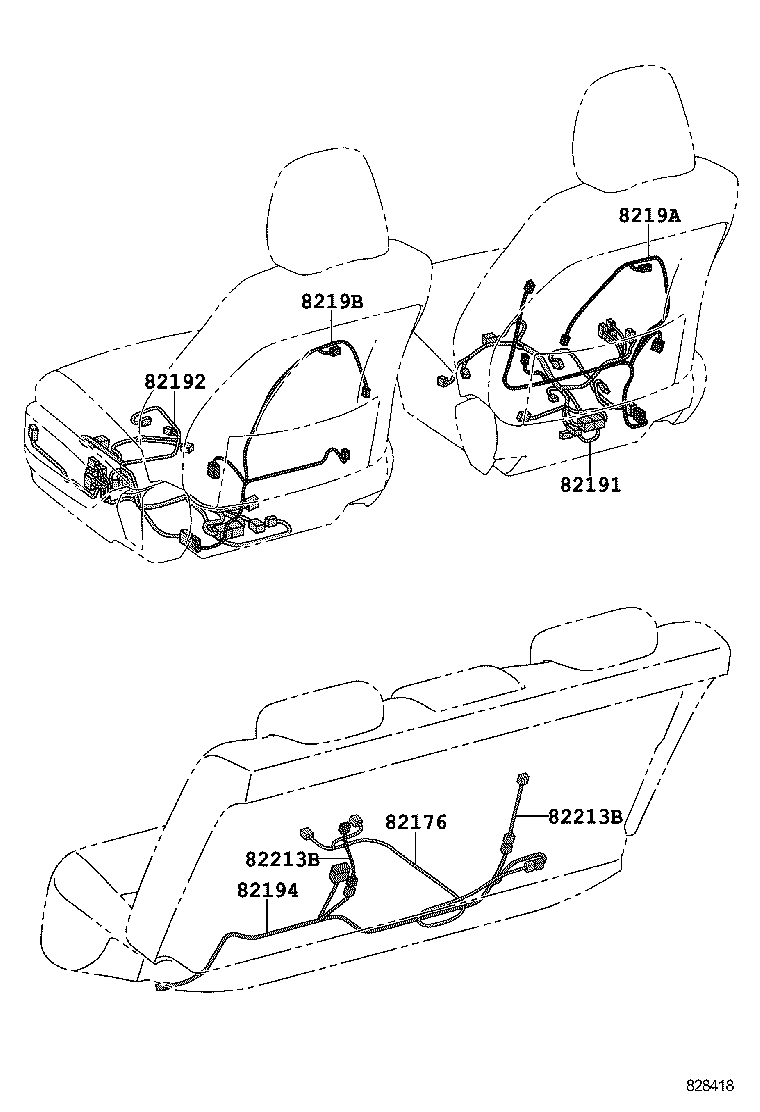 8219A
8219B
82192
82191
82176
82213B
82213B
82194
828418