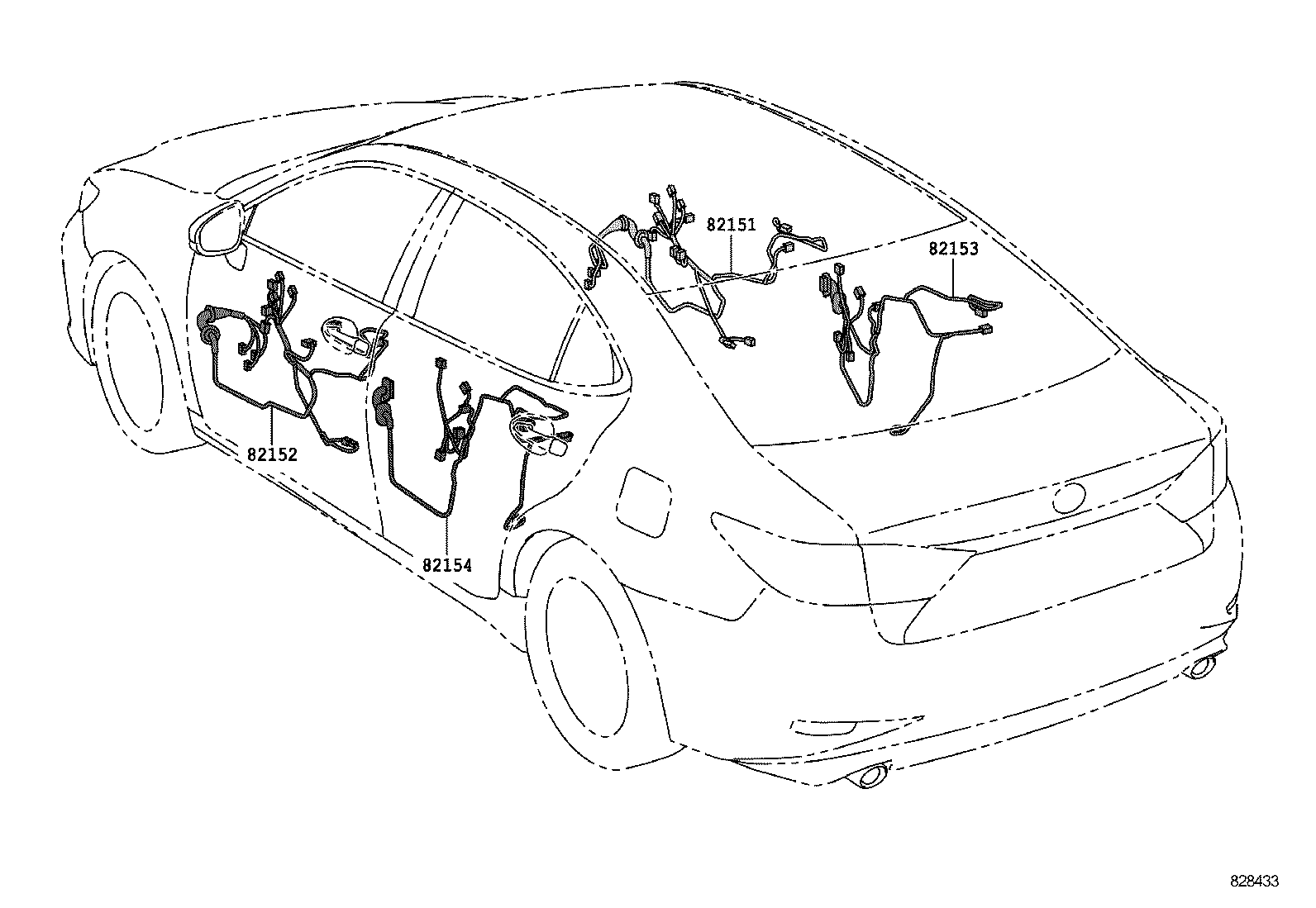 82151
82153
82152
82154
828433