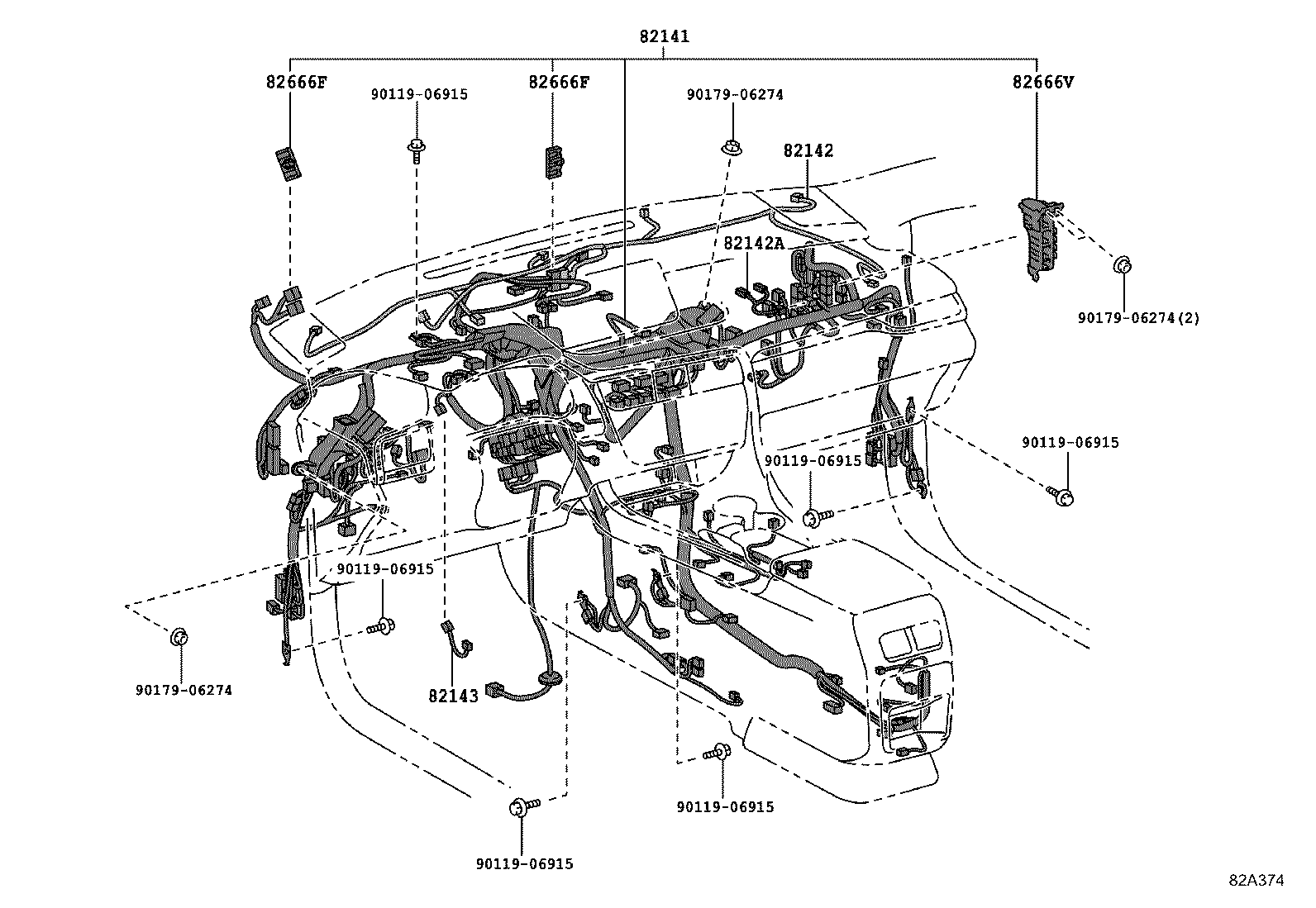 82141
82666F
90119-06915
82666F
90179-06274
82666V
82142
82142A
90179-06274(2)
90119-06915
90119-06915
90119-06915
90179-06274
82143
90119-06915
90119-06915
82A374