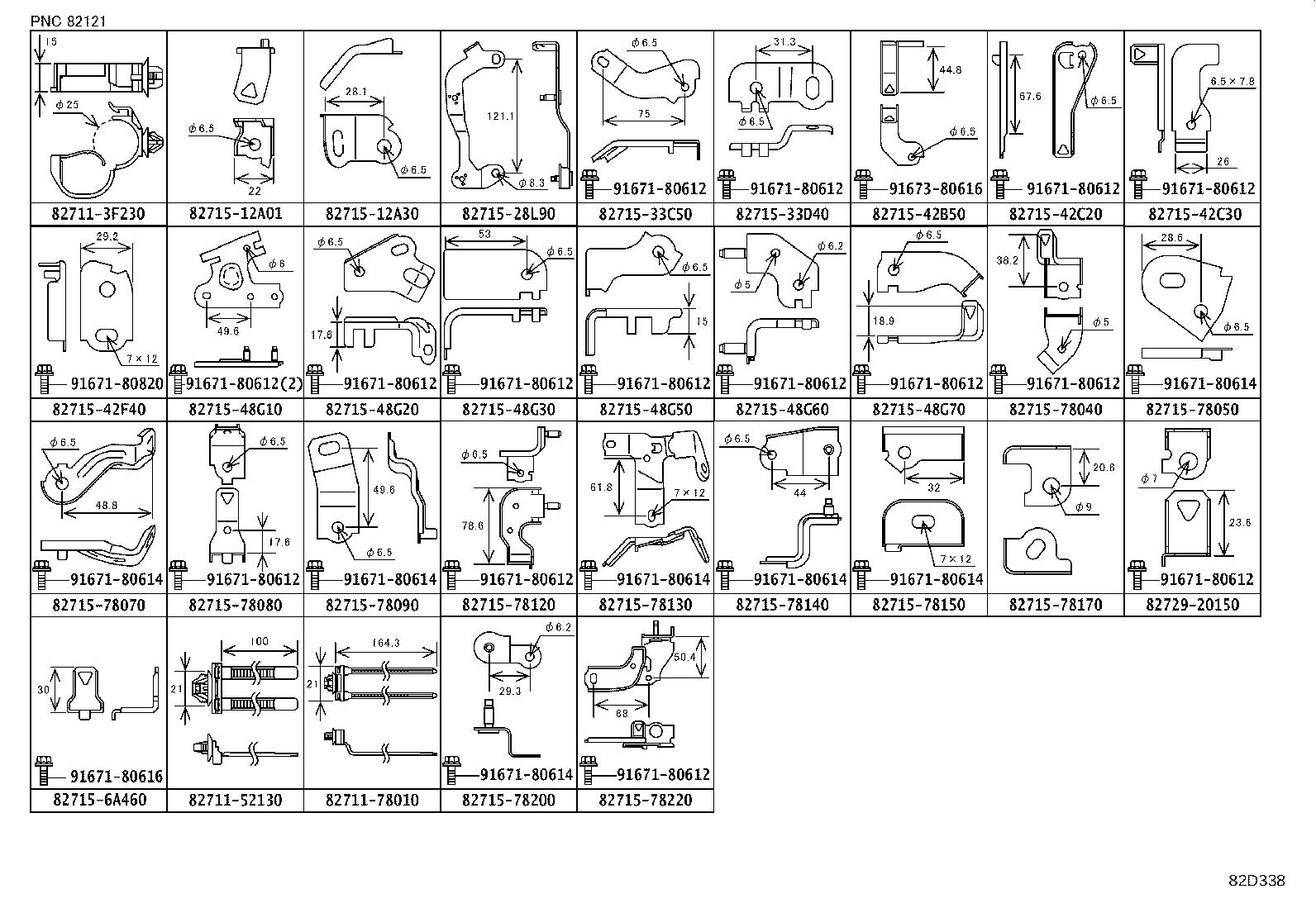 PNC 82121

15
$\phi$ 25
82711-3F230

$\phi$ 6.5
22
82715-12A01

28.1
$\phi$ 6.5
82715-12A30

121.1
$\phi$ 8.3
82715-28L90

$\phi$ 6.5
75
91671-80612
82715-33C50

31.3
$\phi$ 6.5
91671-80612
82715-33D40

44.8
$\phi$ 6.5
91673-80616
82715-42B50

67.6
$\phi$ 6.5
91671-80612
82715-42C20

6.5 × 7.8
26
91671-80612
82715-42C30

29.2
7 × 12
91671-80820
82715-42F40

$\phi$ 6
49.6
91671-80612(2)
82715-48G10

$\phi$ 6.5
17.8
91671-80612
82715-48G20

53
$\phi$ 6.5
91671-80612
82715-48G30

$\phi$ 6.5
15
91671-80612
82715-48G50

$\phi$ 6.2
$\phi$ 5
91671-80612
82715-48G60

$\phi$ 6.5
18.9
91671-80612
82715-48G70

38.2
$\phi$ 5
91671-80612
82715-78040

28.6
$\phi$ 6.5
91671-80614
82715-78050

$\phi$ 6.5
48.8
91671-80614
82715-78070

$\phi$ 6.5
17.6
91671-80612
82715-78080

49.6
$\phi$ 6.5
91671-80614
82715-78090

$\phi$ 6.5
78.6
91671-80612
82715-78120

61.8
7 × 12
91671-80614
82715-78130

$\phi$ 6.5
44
91671-80614
82715-78140

32
7 × 12
91671-80614
82715-78150

20.6
$\phi$ 9
82715-78170

$\phi$ 7
23.6
91671-80612
82729-20150

30
91671-80616
82715-6A460

100
21
82711-52130

164.3
21
82711-78010

$\phi$ 6.2
29.3
91671-80614
82715-78200

50.4
68
91671-80612
82715-78220

82D338