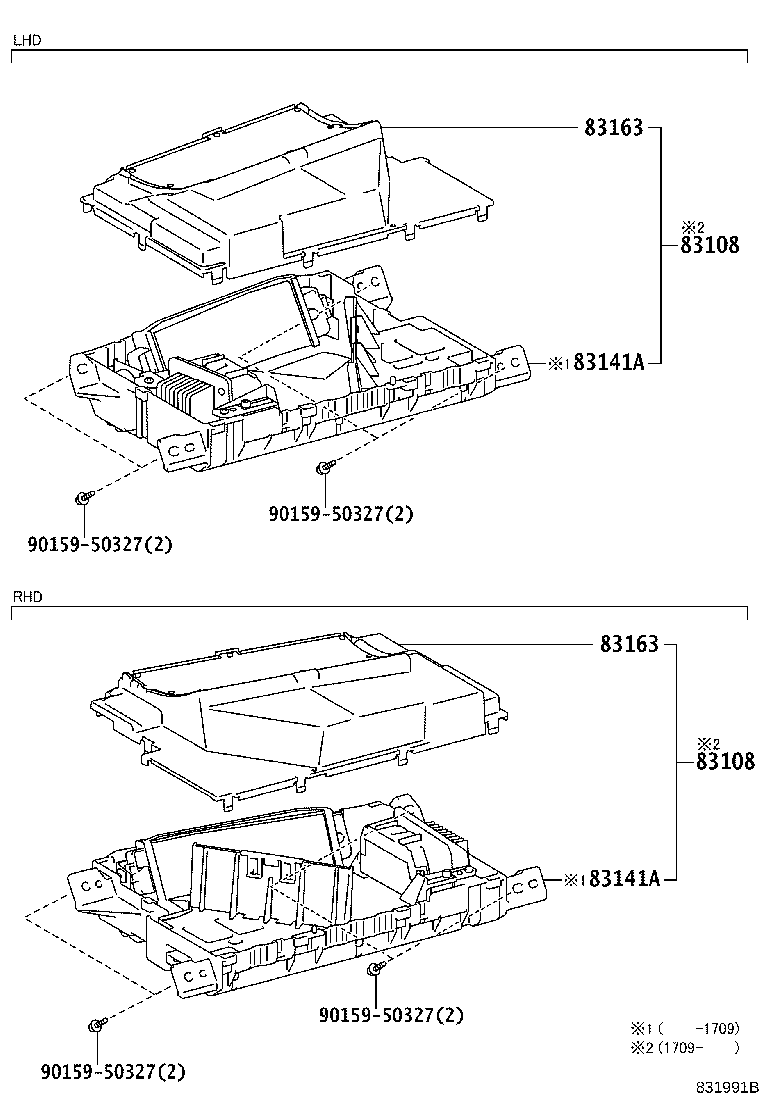 LHD

83163

※2
83108

※1 83141A

90159-50327(2)

90159-50327(2)

RHD

83163

※2
83108

※1 83141A

90159-50327(2)

90159-50327(2)

※1 ( -1709)
※2 (1709- )

831991B