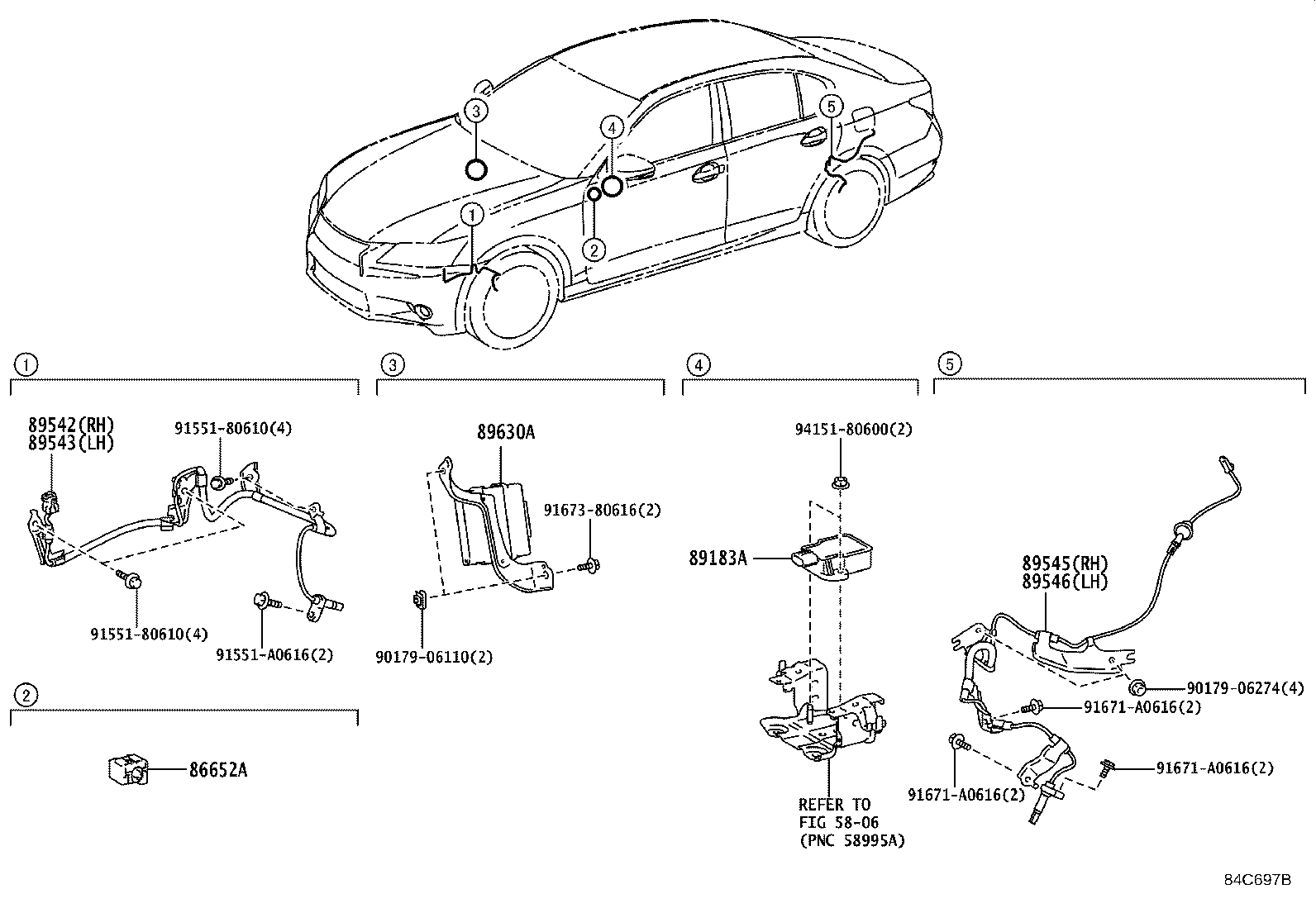 3
4
5
1
2

1
89542(RH)
89543(LH)
91551-80610(4)
91551-80610(4)
91551-A0616(2)

2
86652A

3
89630A
91673-80616(2)
90179-06110(2)

4
94151-80600(2)
89183A
REFER TO
FIG 58-06
(PNC 58995A)

5
89545(RH)
89546(LH)
90179-06274(4)
91671-A0616(2)
91671-A0616(2)
91671-A0616(2)

84C697B