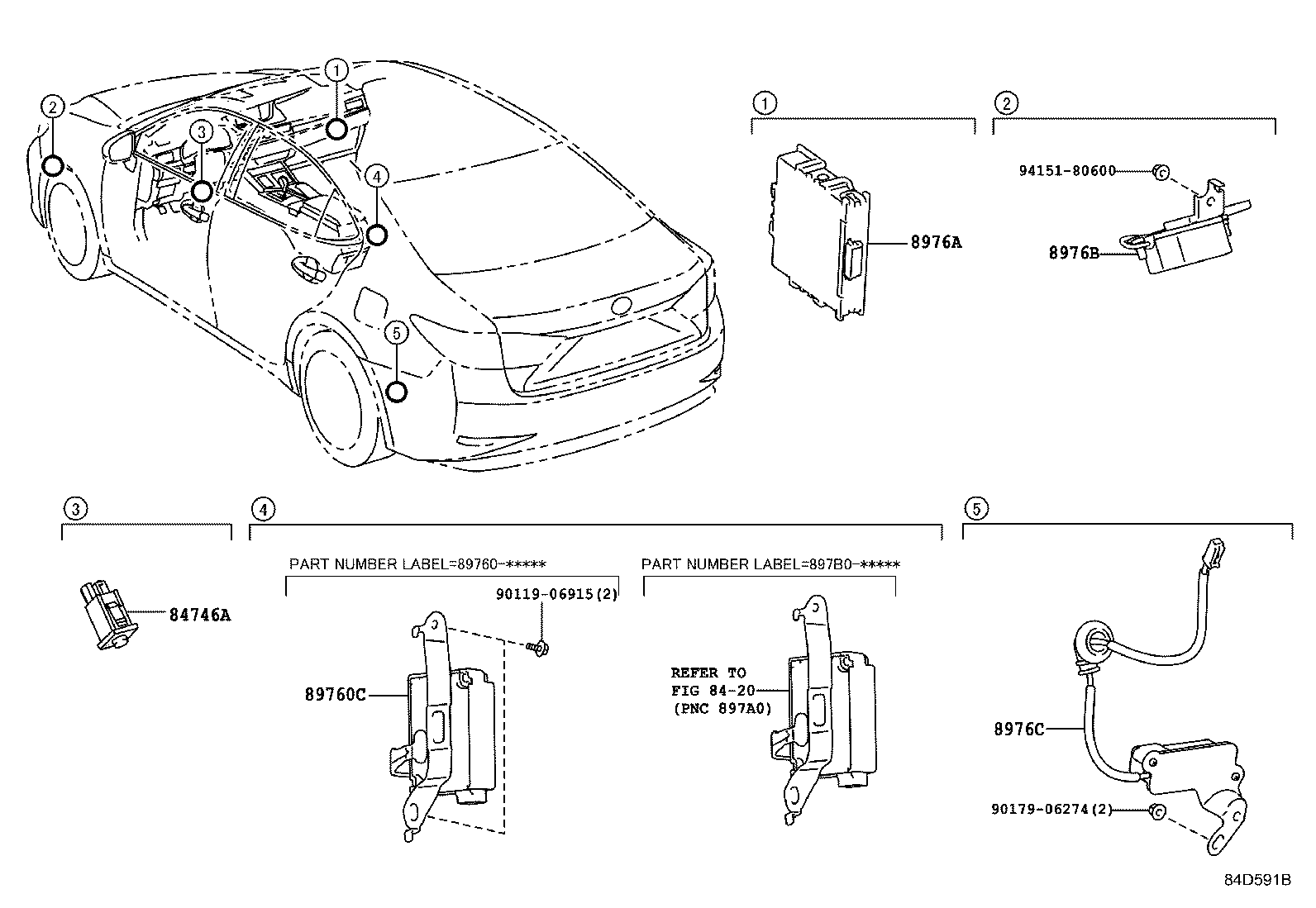 1
2
3
4
5

1
8976A

2
94151-80600
8976B

3
84746A

4
PART NUMBER LABEL=89760-*****
90119-06915(2)
89760C

PART NUMBER LABEL=897B0-*****
REFER TO FIG 84-20 (PNC 897A0)

5
8976C
90179-06274(2)

84D591B