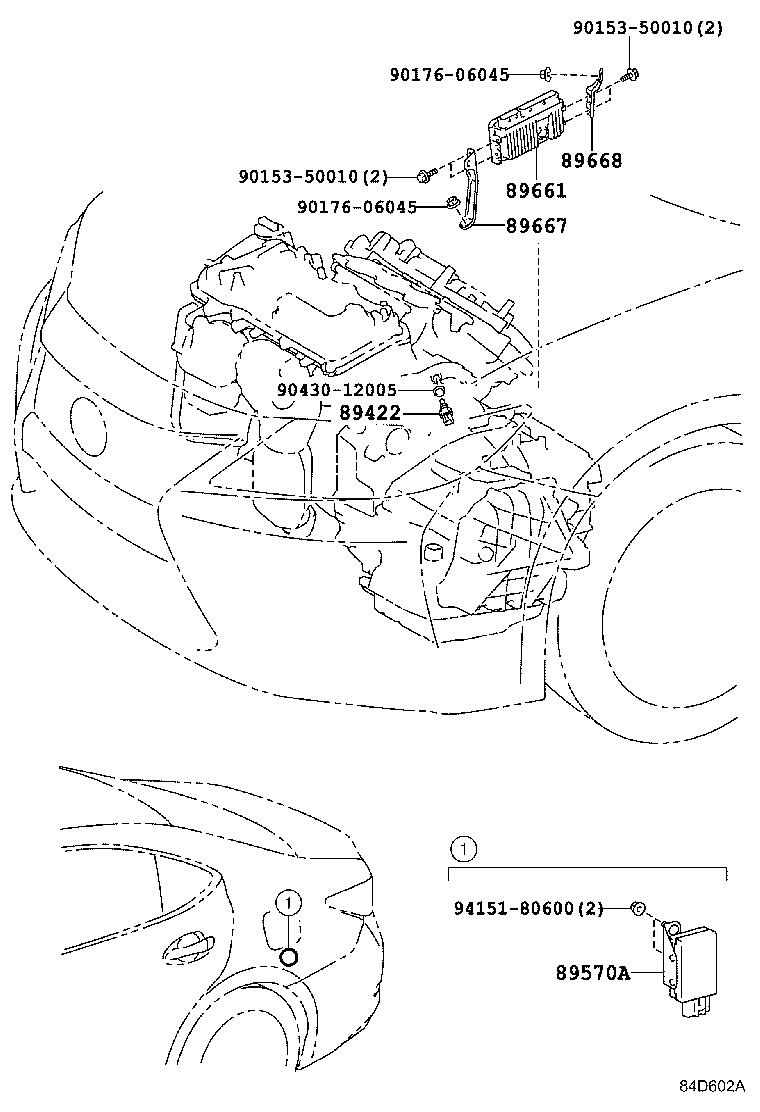 90153-50010(2)
90176-06045
89668
90153-50010(2)
89661
90176-06045
89667
90430-12005
89422
1
1
94151-80600(2)
89570A
84D602A