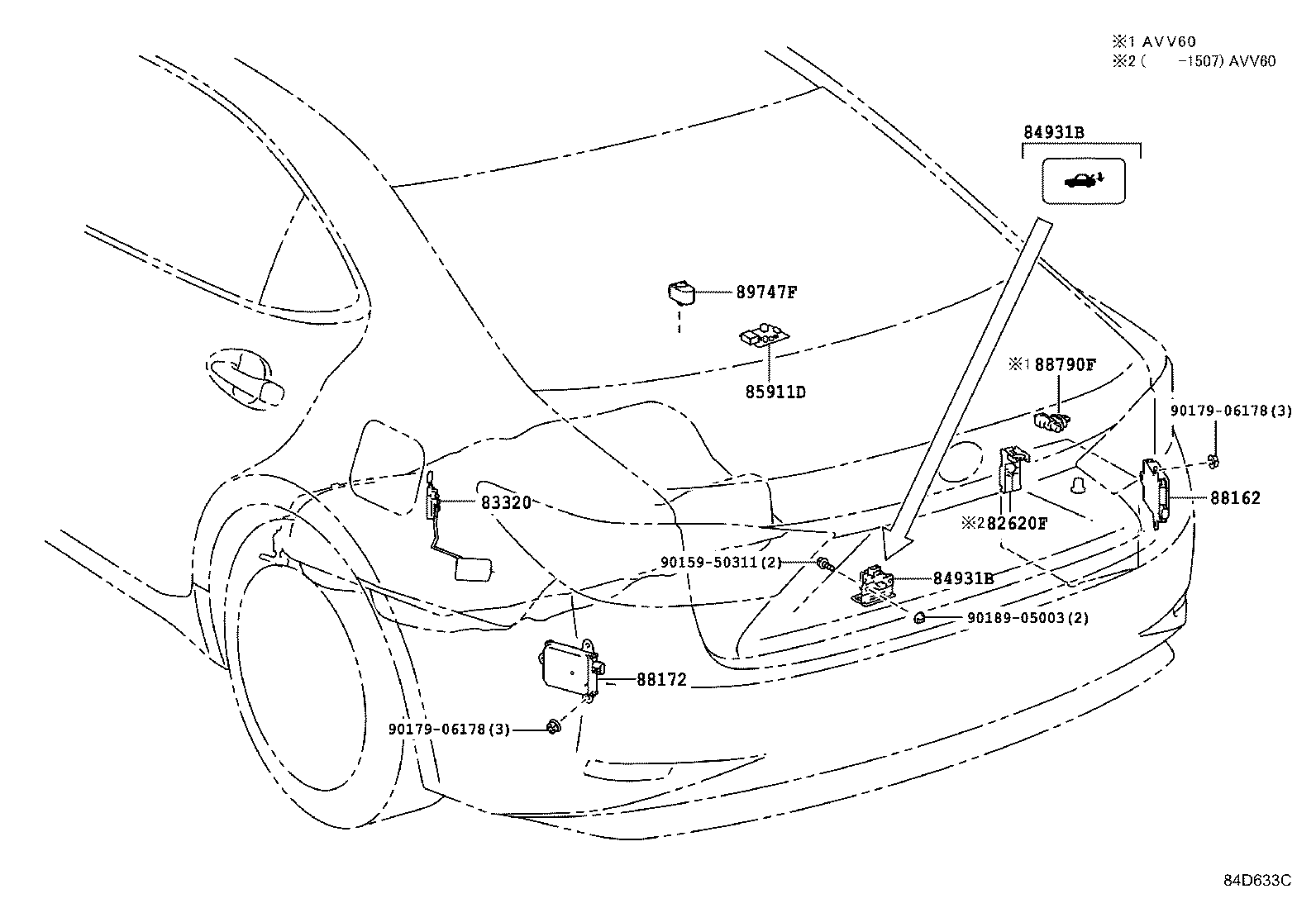 ※1 AVV60
※2 (     -1507) AVV60

84931B

89747F

85911D

※1 88790F

90179-06178(3)

83320

88162

※2 82620F

90159-50311(2)

84931B

90189-05003(2)

88172

90179-06178(3)

84D633C