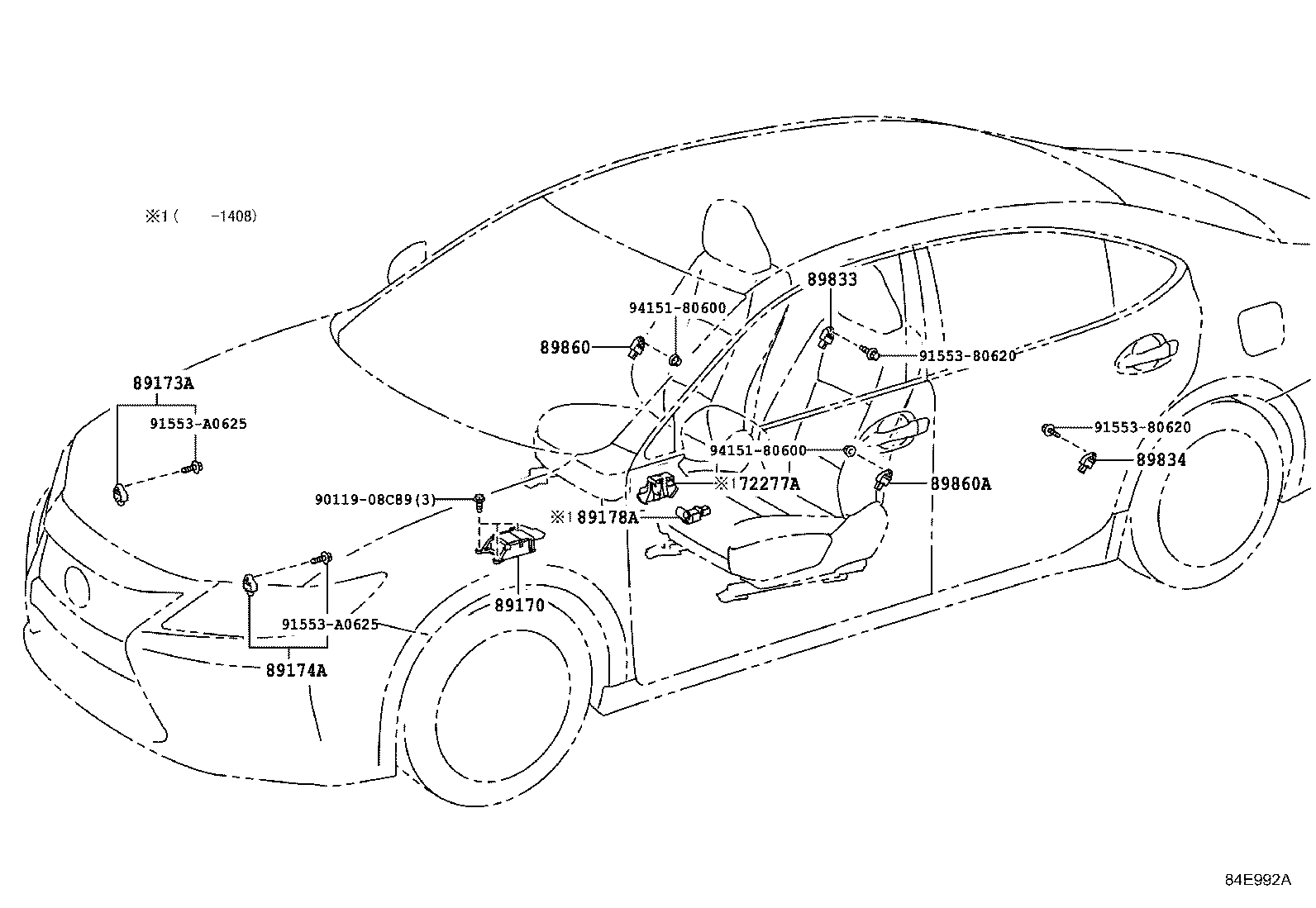 ※1 ( -1408)

89833

94151-80600

89860

91553-80620

89173A

91553-A0625

91553-80620

94151-80600

89834

※1 72277A

89860A

90119-08C89(3)

※1 89178A

89170

91553-A0625

89174A

84E992A