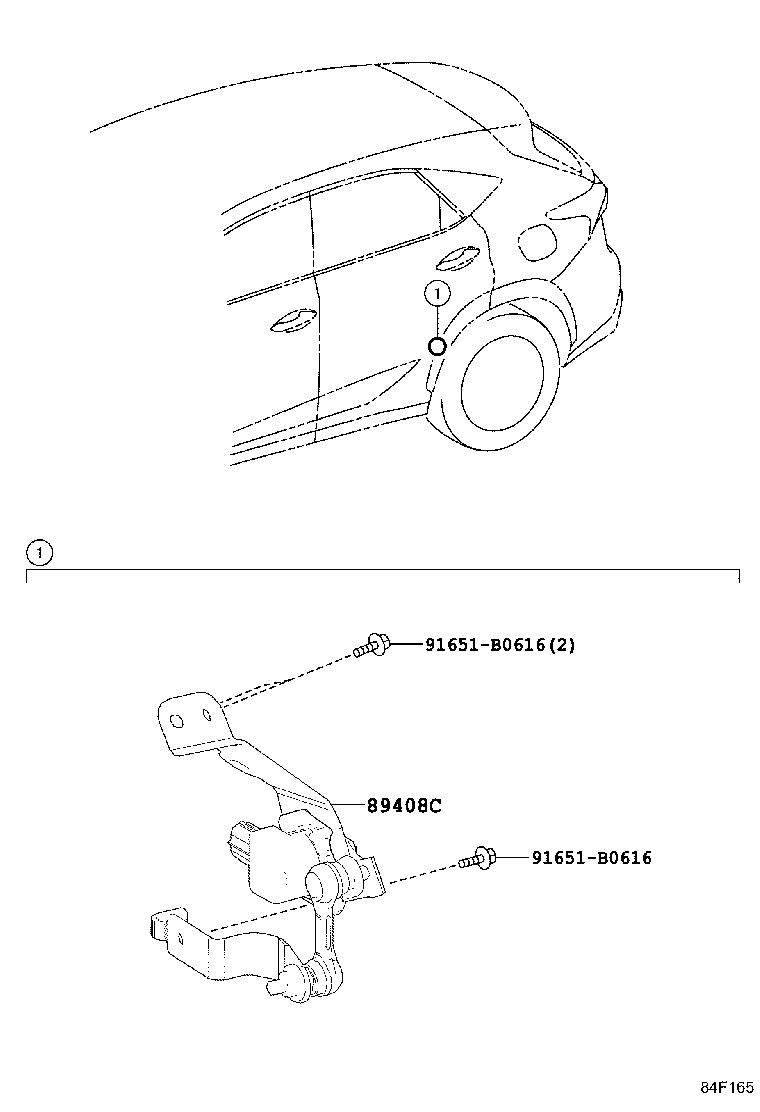 1

1

91651-B0616(2)

89408C

91651-B0616

84F165