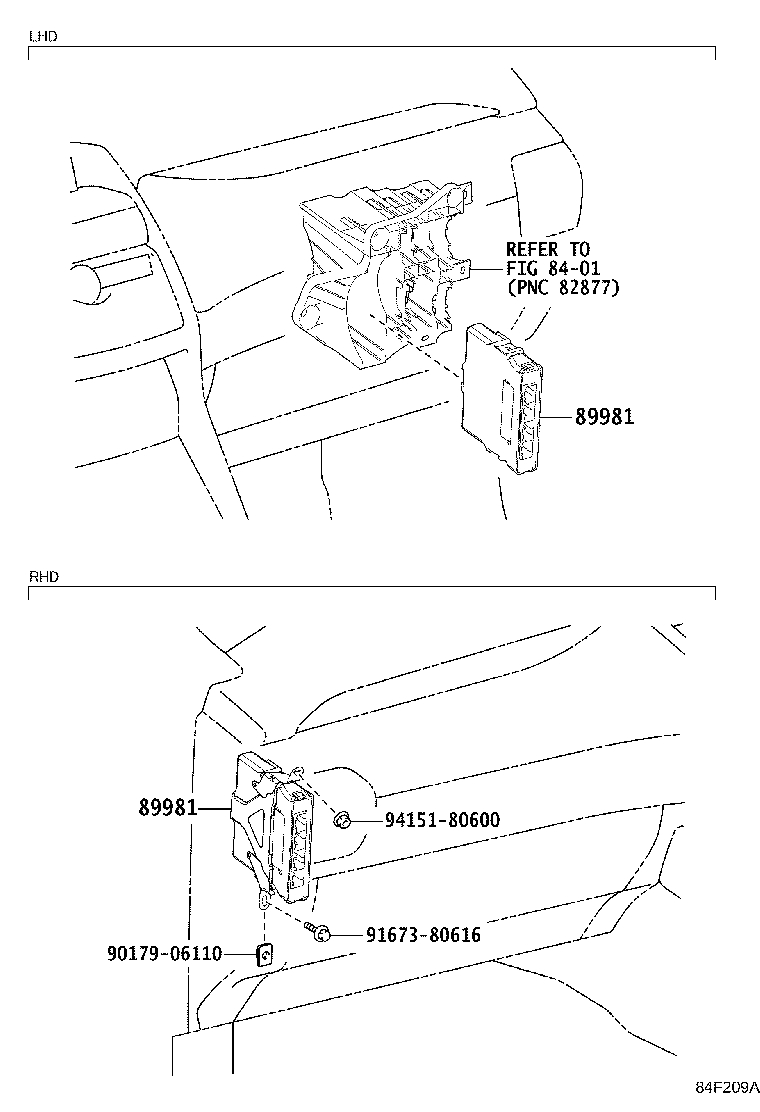 LHD

REFER TO
FIG 84-01
(PNC 82877)

89981

RHD

89981

94151-80600

91673-80616

90179-06110

84F209A