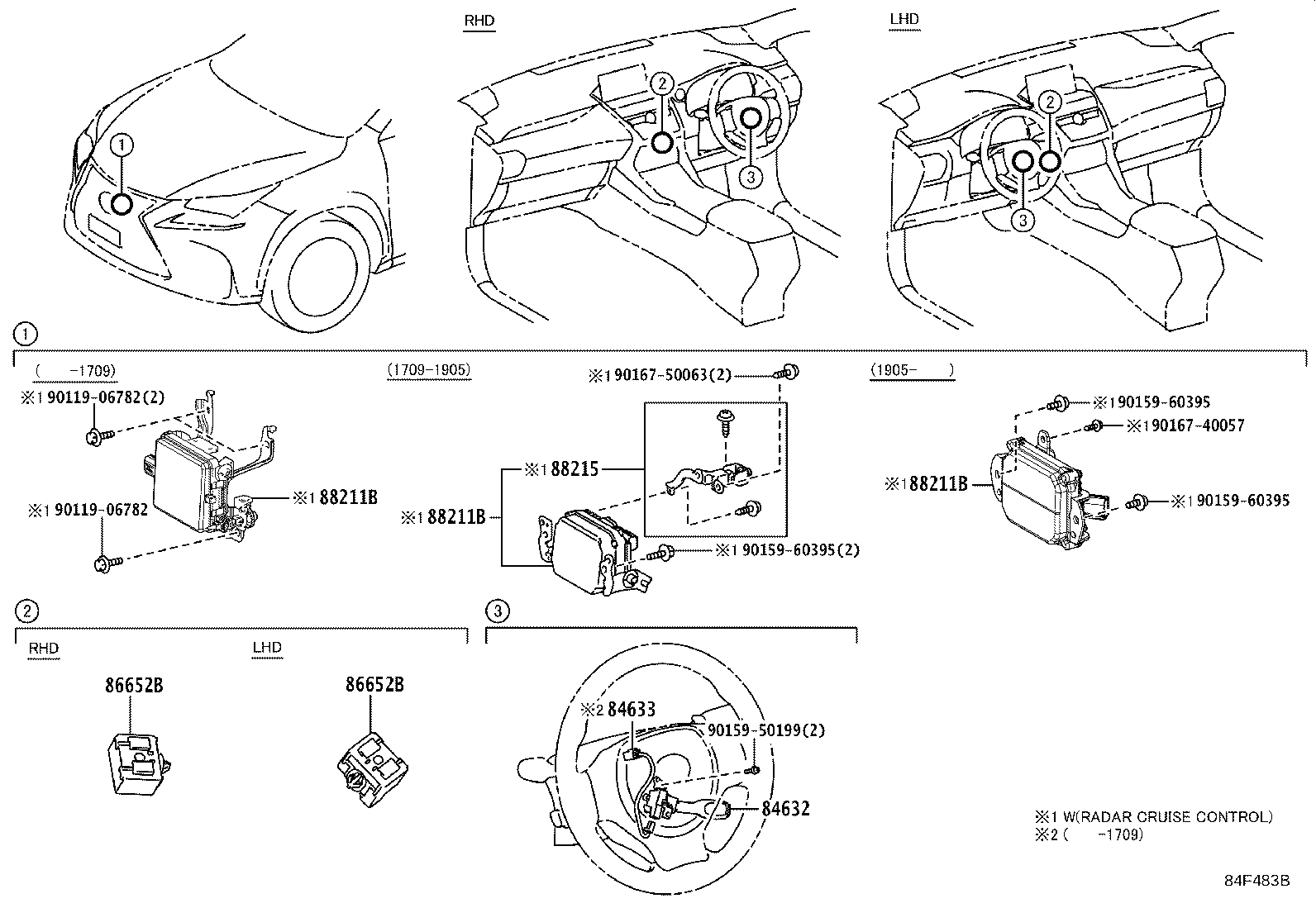 RHD

LHD

1

2

3

2

3

1

( -1709)

※1 90119-06782(2)

※1 90119-06782

※1 88211B

(1709-1905)

※1 90167-50063(2)

※1 88215

※1 88211B

※1 90159-60395(2)

(1905- )

※1 90159-60395

※1 90167-40057

※1 88211B

※1 90159-60395

2

RHD

LHD

86652B

86652B

3

※2 84633

90159-50199(2)

84632

※1 W(RADAR CRUISE CONTROL)
※2 ( -1709)

84F483B