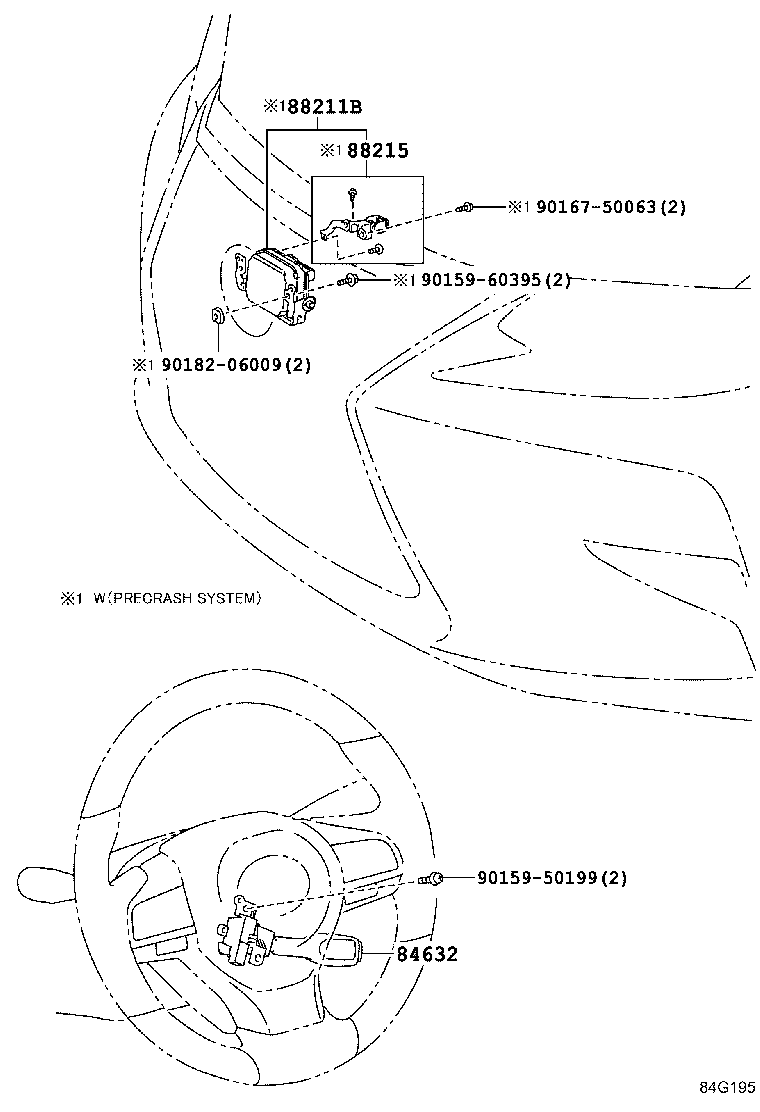 ※1 88211B

※1 88215

※1 90167-50063(2)

※1 90159-60395(2)

※1 90182-06009(2)

※1 W(PRECRASH SYSTEM)

90159-50199(2)

84632

84G195