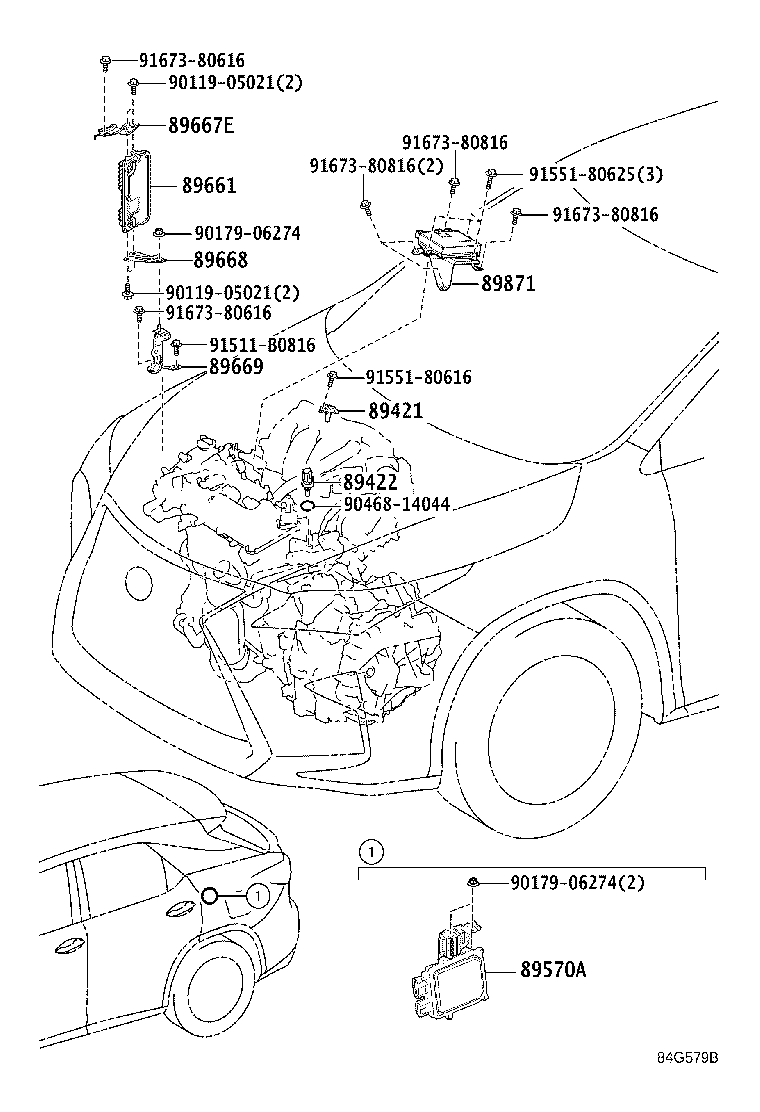 91673-80616
90119-05021(2)
89667E
89661
90179-06274
89668
90119-05021(2)
91673-80616
91511-B0816
89669
91673-80816
91673-80816(2)
91551-80625(3)
91673-80816
89871
91551-80616
89421
89422
90468-14044
1
1
90179-06274(2)
89570A
84G579B