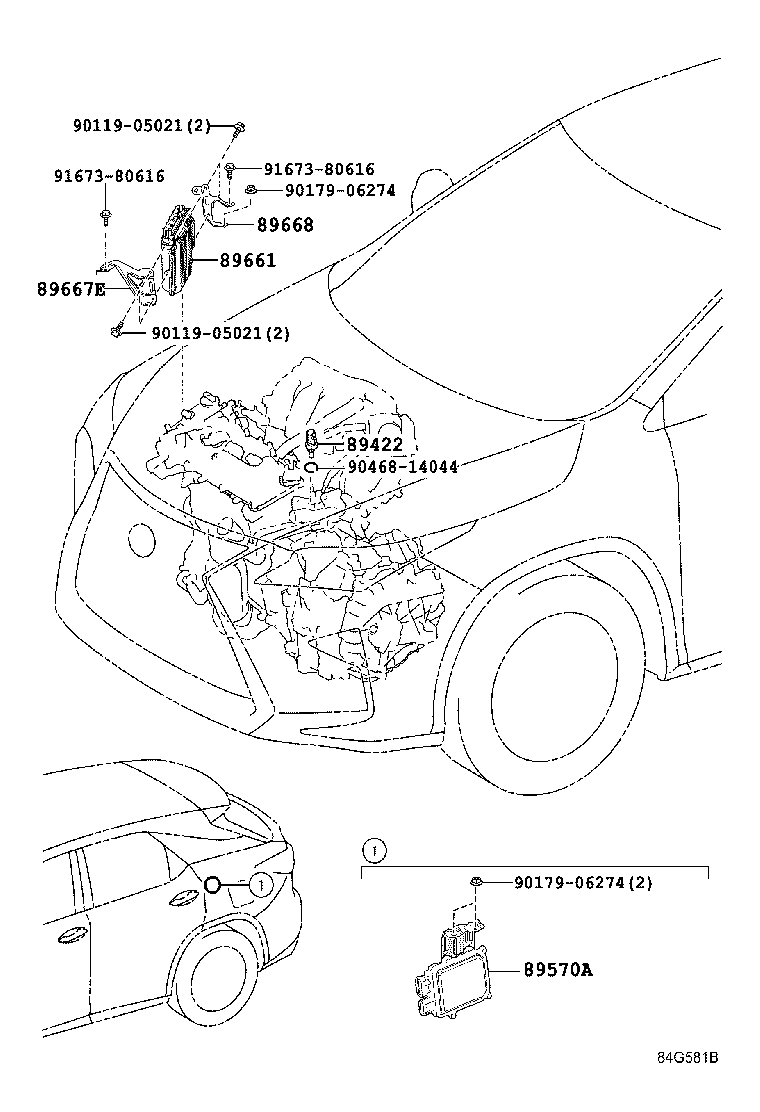 90119-05021(2)
91673-80616
91673-80616
90179-06274
89668
89661
89667E
90119-05021(2)
89422
90468-14044
1
1
90179-06274(2)
89570A
84G581B