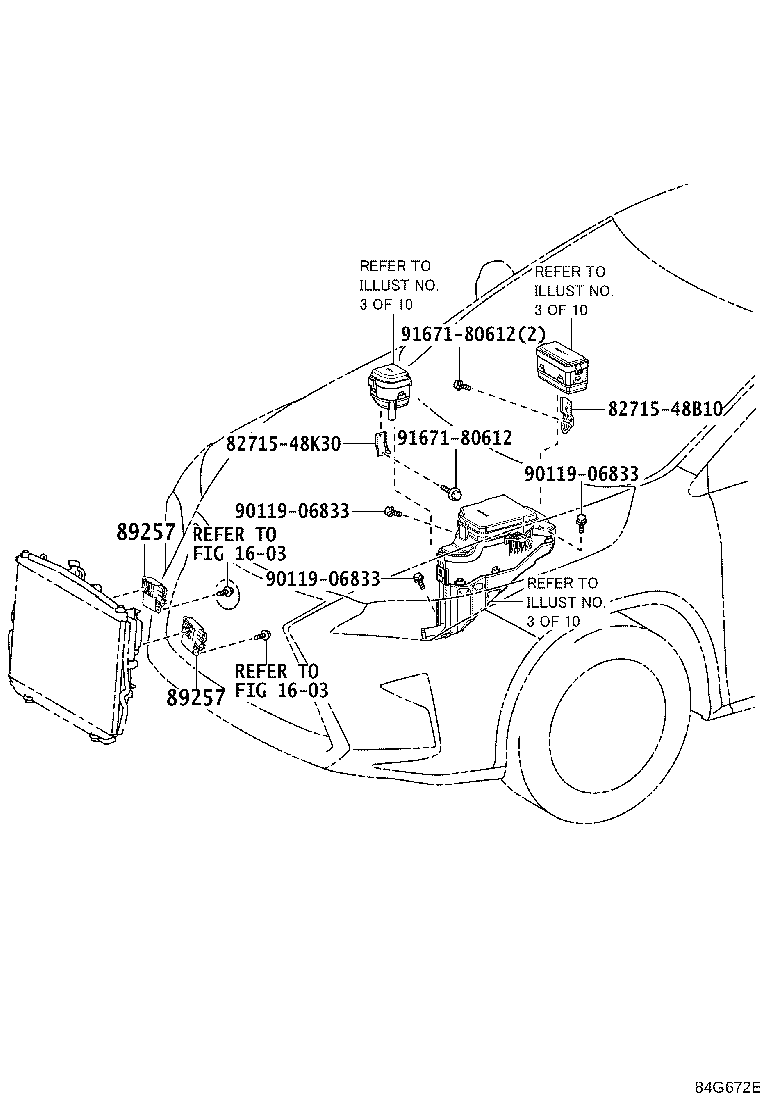 REFER TO
ILLUST NO.
3 OF 10

REFER TO
ILLUST NO.
3 OF 10

91671-80612(2)

82715-48B10

82715-48K30

91671-80612

90119-06833

90119-06833

89257

REFER TO
FIG 16-03

90119-06833

REFER TO
ILLUST NO.
3 OF 10

REFER TO
FIG 16-03

89257

84G672E