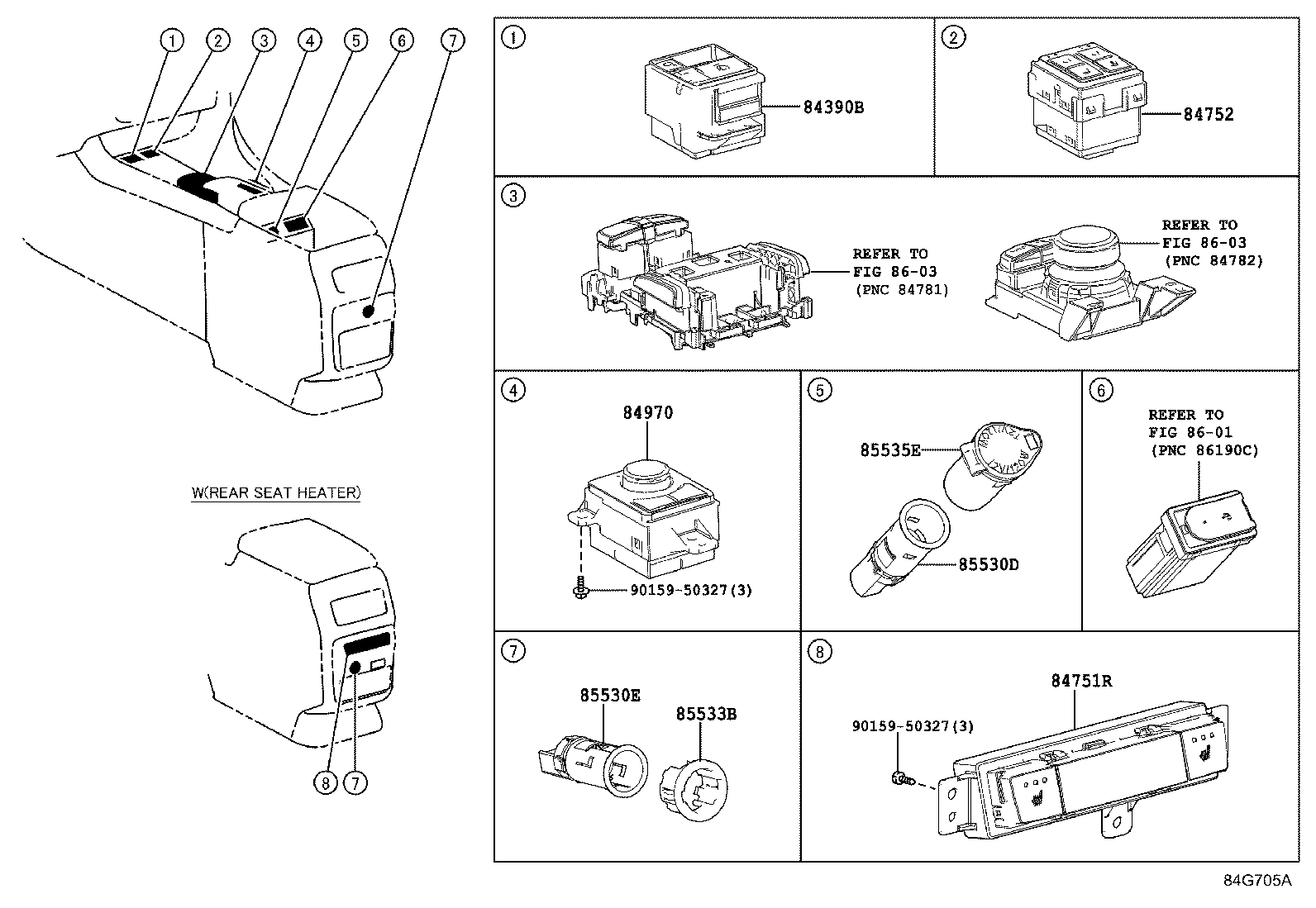 ①
②
③
④
⑤
⑥
⑦

W(REAR SEAT HEATER)

⑧
⑦

①
84390B

②
84752

③
REFER TO FIG 86-03 (PNC 84781)
REFER TO FIG 86-03 (PNC 84782)

④
84970
90159-50327(3)

⑤
85535E
85530D

⑥
REFER TO FIG 86-01 (PNC 86190C)

⑦
85530E
85533B

⑧
84751R
90159-50327(3)

84G705A