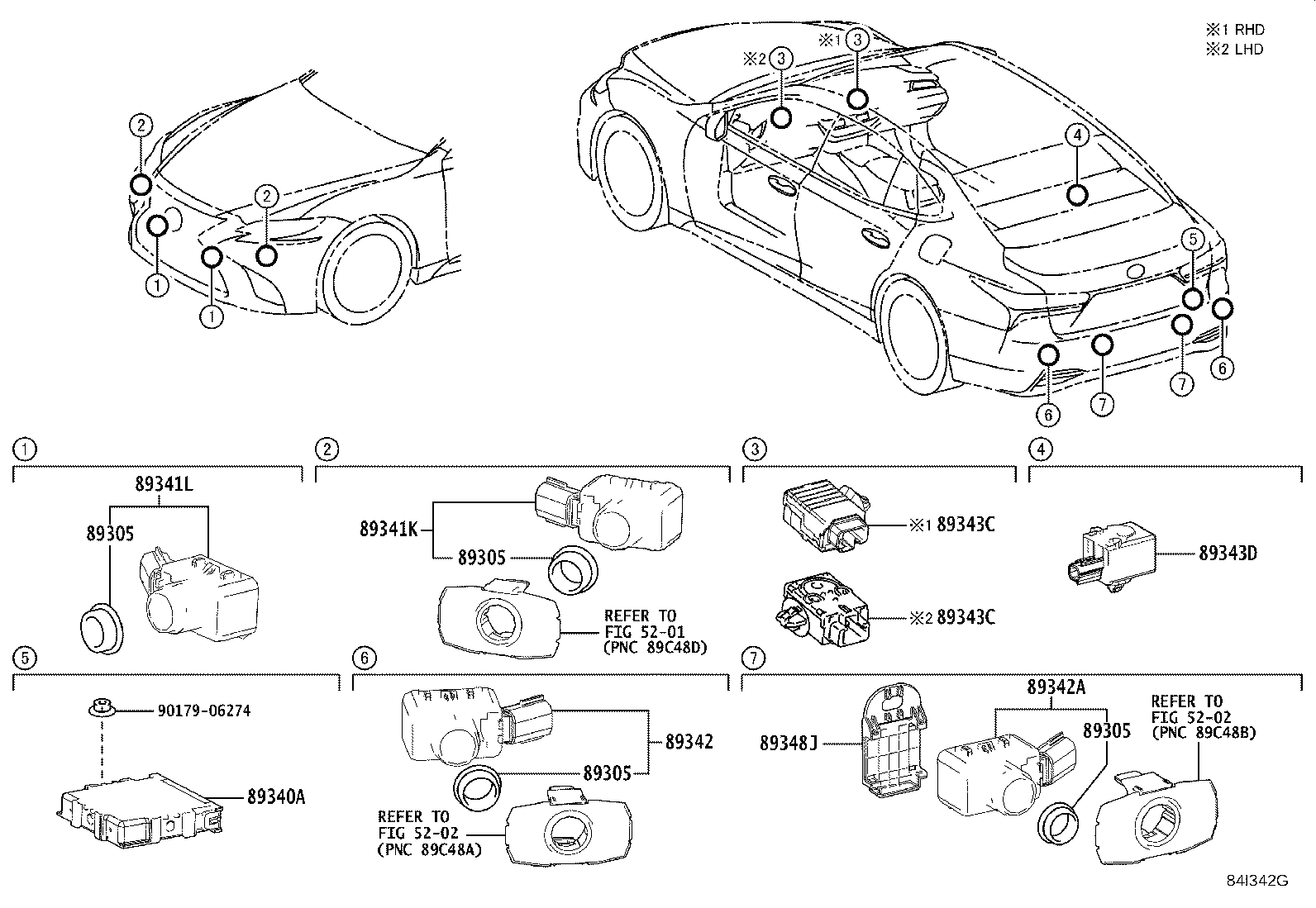 ※1 RHD
※2 LHD

2
2
1
1

※2 3
※1 3
4
5
6
7
7
6

1
89341L
89305

2
89341K
89305
REFER TO
FIG 52-01
(PNC 89C48D)

3
※1 89343C
※2 89343C

4
89343D

5
90179-06274
89340A

6
89342
89305
REFER TO
FIG 52-02
(PNC 89C48A)

7
89342A
89348J
89305
REFER TO
FIG 52-02
(PNC 89C48B)

84I342G