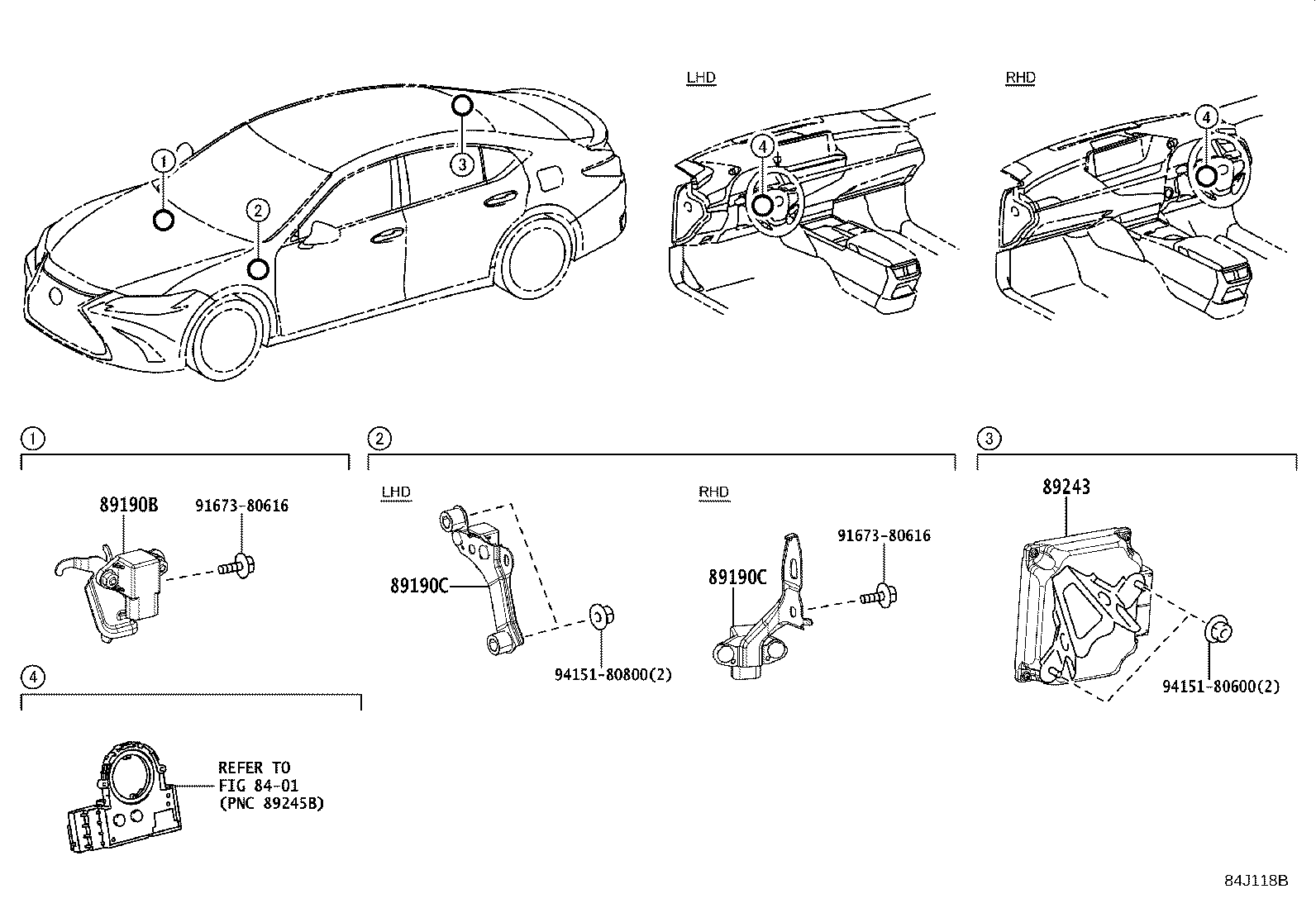 1
2
3
LHD
4
RHD
4

1
89190B
91673-80616

2
LHD
89190C
94151-80800(2)
RHD
89190C
91673-80616

3
89243
94151-80600(2)

4
REFER TO
FIG 84-01
(PNC 89245B)

84J118B