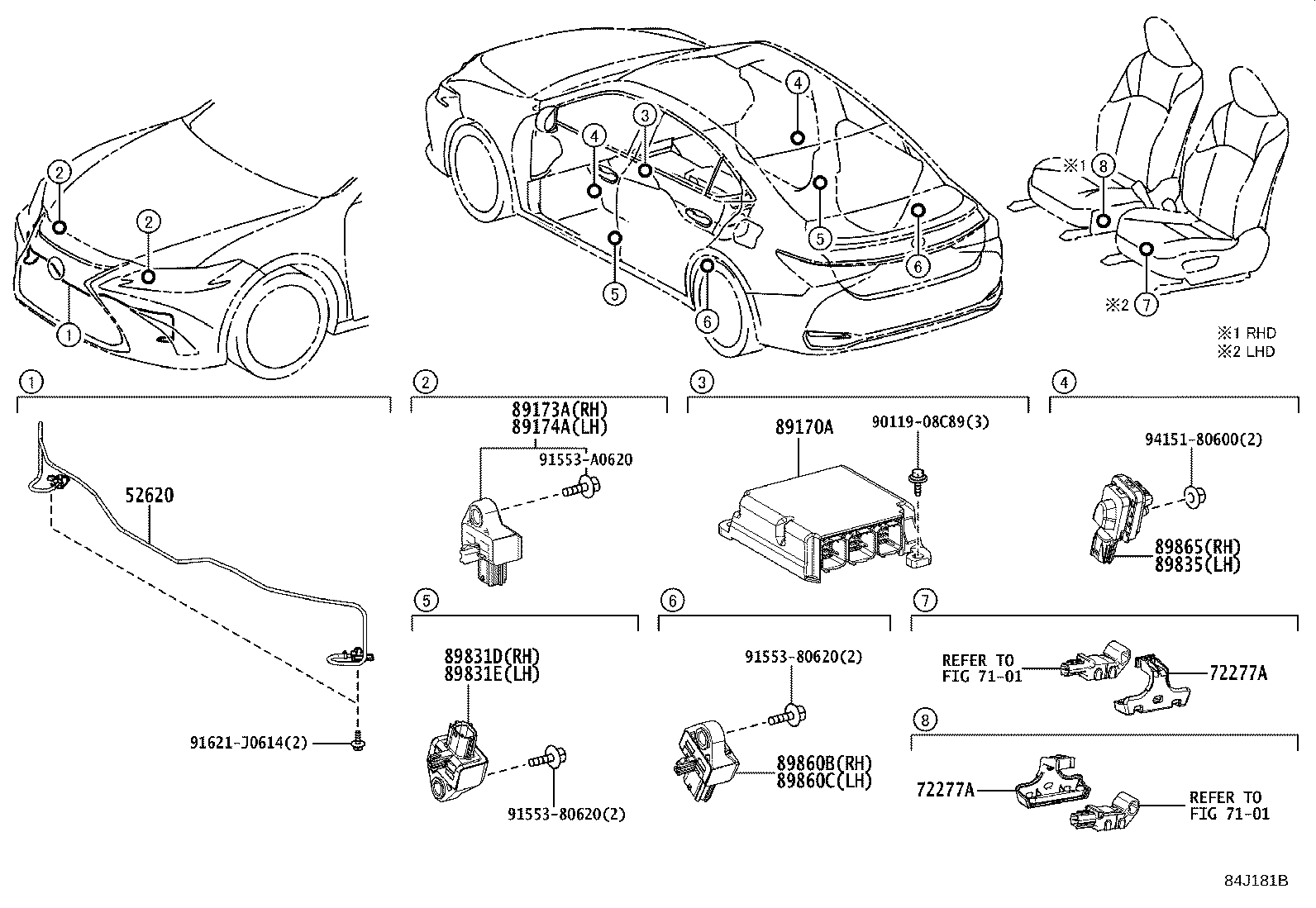 2
2
1
4
3
4
5
5
6
6
※1
8
※2
7
※1 RHD
※2 LHD

1
52620
91621-J0614(2)

2
89173A(RH)
89174A(LH)
91553-A0620

3
89170A
90119-08C89(3)

4
94151-80600(2)
89865(RH)
89835(LH)

5
89831D(RH)
89831E(LH)
91553-80620(2)

6
91553-80620(2)
89860B(RH)
89860C(LH)

7
REFER TO
FIG 71-01
72277A

8
72277A
REFER TO
FIG 71-01

84J181B