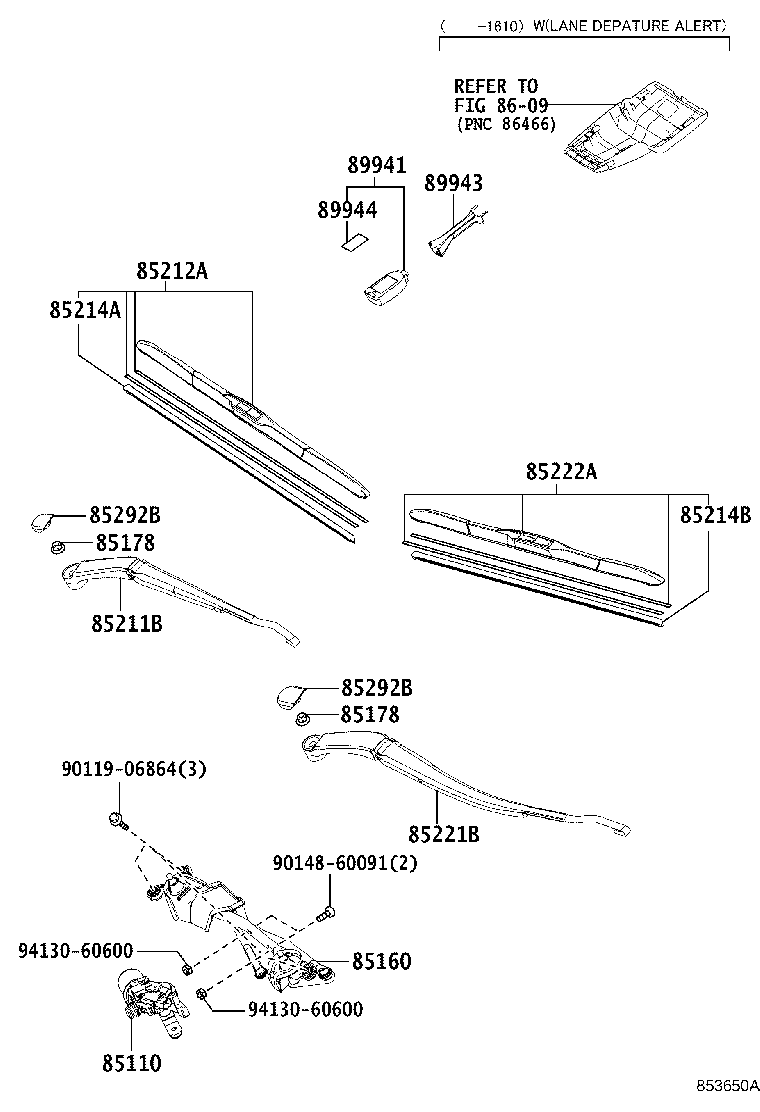 ( -1610) W(LANE DEPATURE ALERT)

REFER TO
FIG 86-09
(PNC 86466)

89941
89944
89943

85212A
85214A

85222A
85214B

85292B
85178
85211B

85292B
85178
85221B

90119-06864(3)
90148-60091(2)
94130-60600
85160
94130-60600
85110

853650A