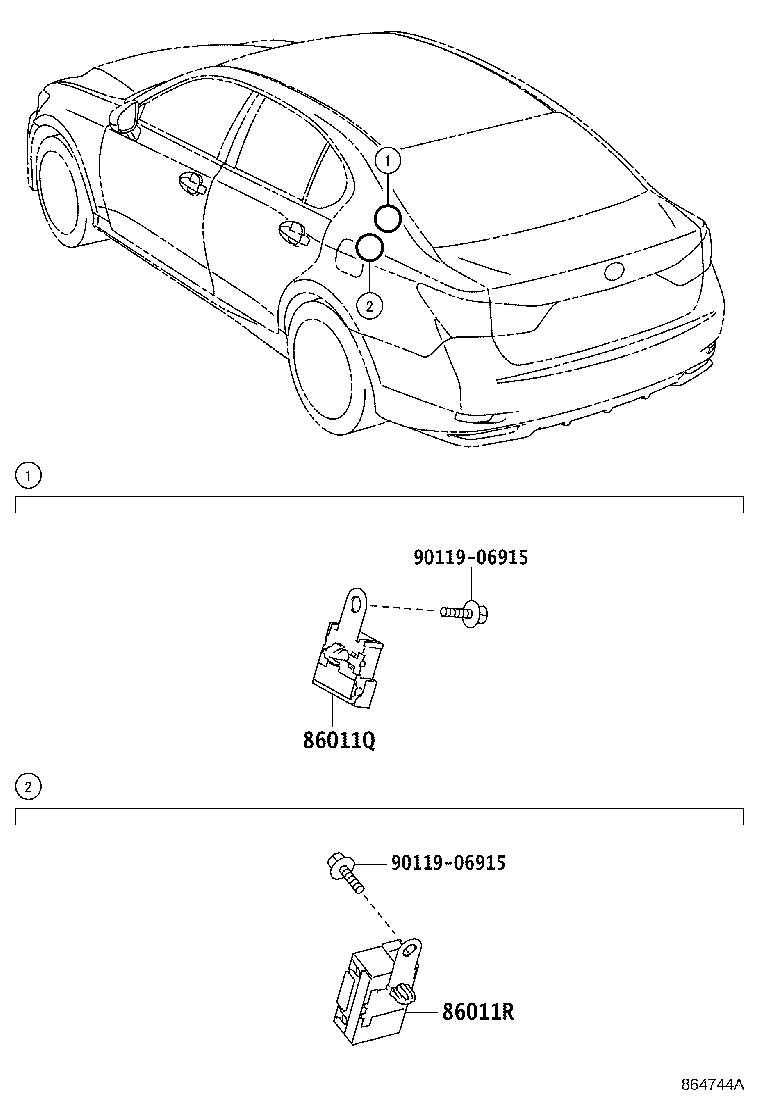 1

2

1

90119-06915

86011Q

2

90119-06915

86011R

864744A