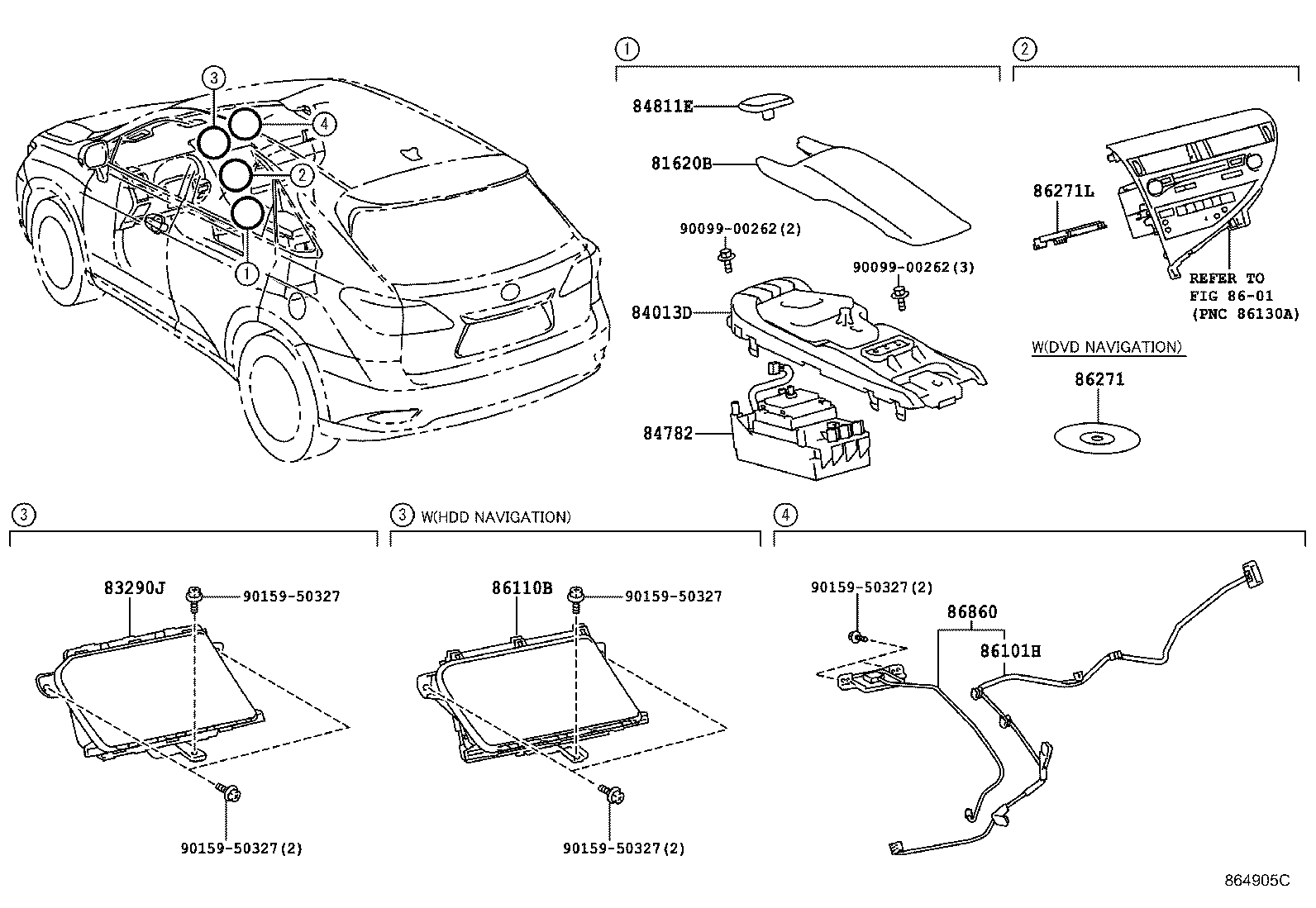 3
4
2
1

1
84811E
81620B
90099-00262(2)
90099-00262(3)
84013D
84782

2
86271L
REFER TO FIG 86-01 (PNC 86130A)
W(DVD NAVIGATION)
86271

3
83290J
90159-50327
90159-50327(2)

3 W(HDD NAVIGATION)
86110B
90159-50327
90159-50327(2)

4
90159-50327(2)
86860
86101H

864905C