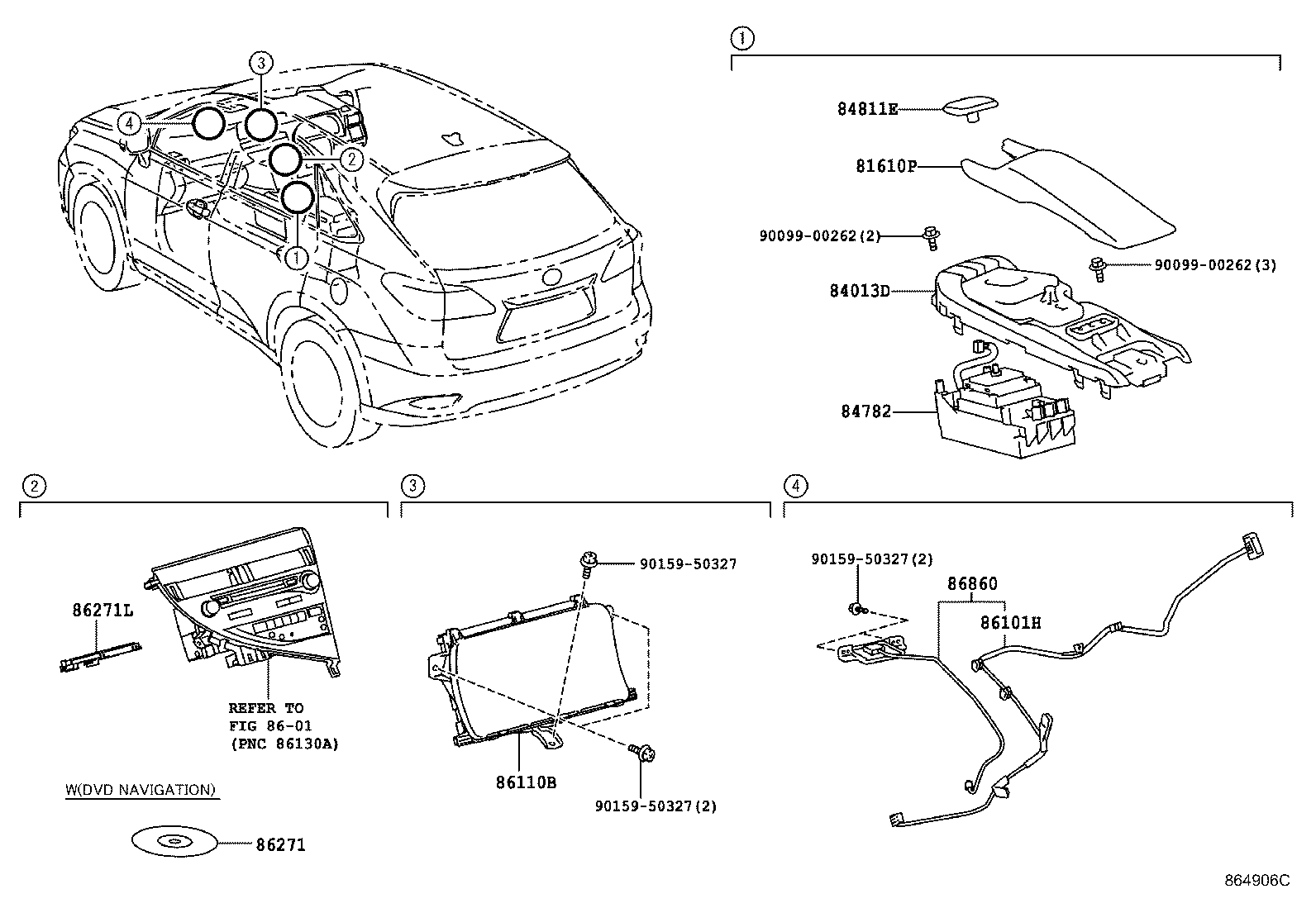 3
4
2
1

1

84811E
81610P
90099-00262(2)
90099-00262(3)
84013D
84782

2

86271L
REFER TO
FIG 86-01
(PNC 86130A)

W(DVD NAVIGATION)
86271

3

90159-50327
86110B
90159-50327(2)

4

90159-50327(2)
86860
86101H

864906C