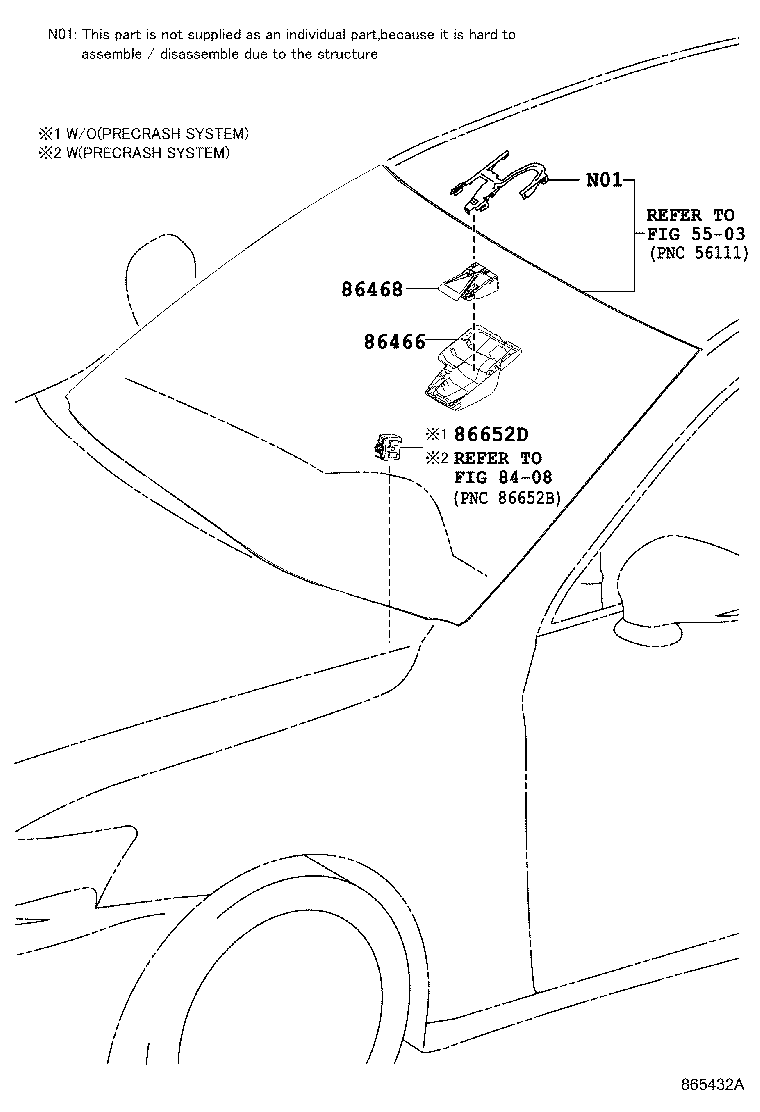 N01: This part is not supplied as an individual part,because it is hard to assemble / disassemble due to the structure

※1 W/O(PRECRASH SYSTEM)
※2 W(PRECRASH SYSTEM)

N01

REFER TO
FIG 55-03
(PNC 56111)

86468

86466

※1 86652D
※2 REFER TO
FIG 84-08
(PNC 86652B)

865432A