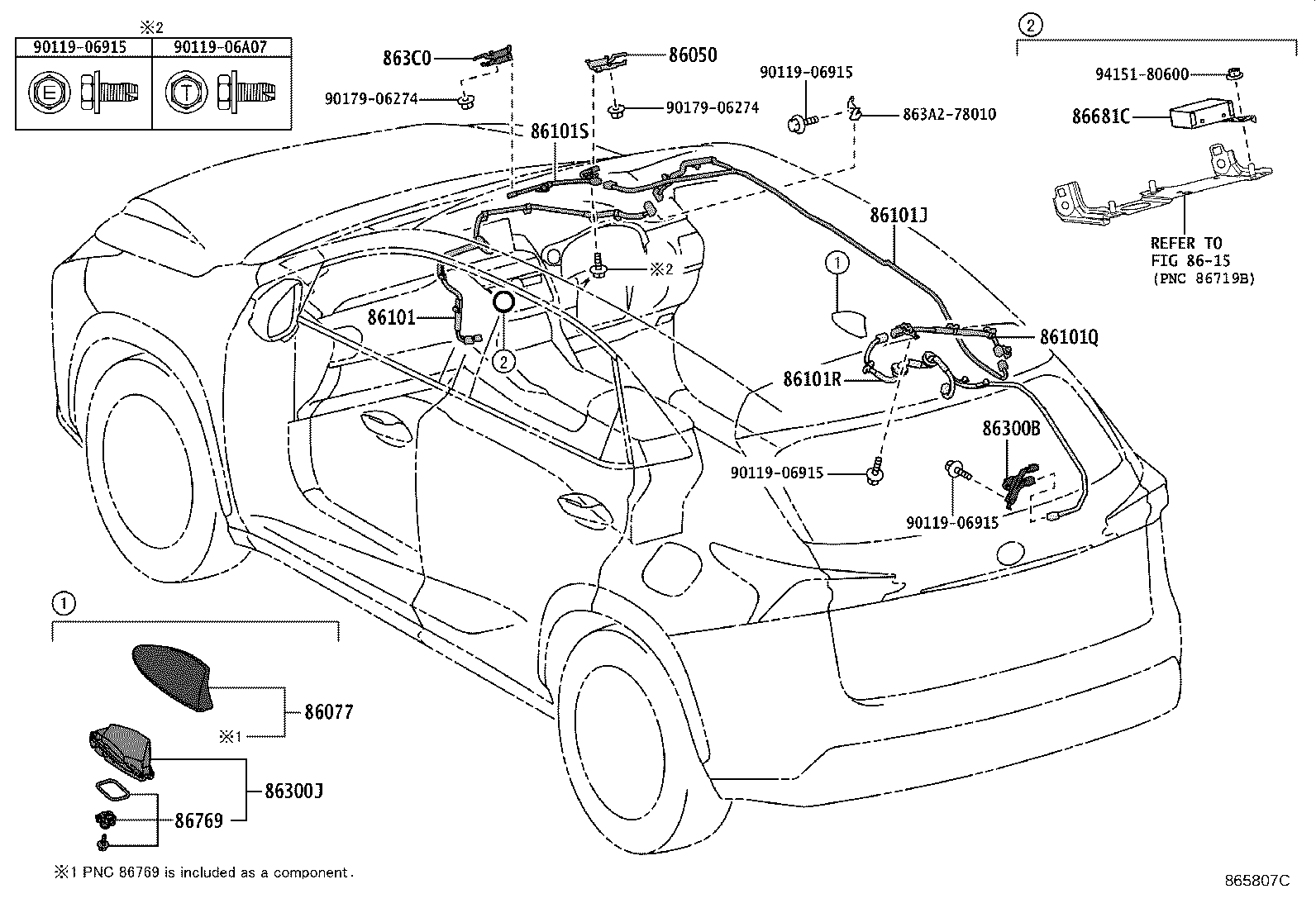 ※2

| 90119-06915 | 90119-06A07 |
|---|---|
| E | T |

863C0
90179-06274
86050
90179-06274
90119-06915
863A2-78010
86101S
②
94151-80600
86681C
REFER TO FIG 86-15 (PNC 86719B)
86101J
※2
①
86101
②
86101Q
86101R
86300B
90119-06915
90119-06915

①
86077
※1
86300J
86769

※1 PNC 86769 is included as a component.

865807C