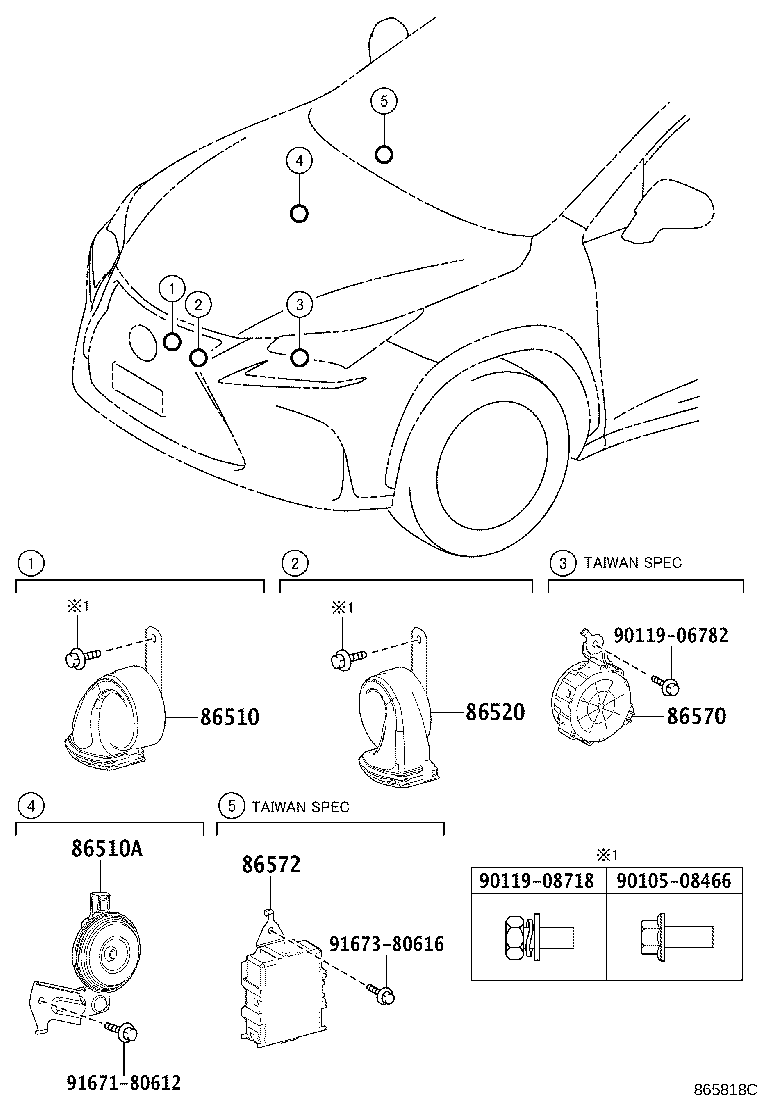 5
4
1
2
3

1
※1
86510

2
※1
86520

3 TAIWAN SPEC
90119-06782
86570

4
86510A
91671-80612

5 TAIWAN SPEC
86572
91673-80616

※1

| 90119-08718 | 90105-08466 |
|---|---|
| | |

865818C