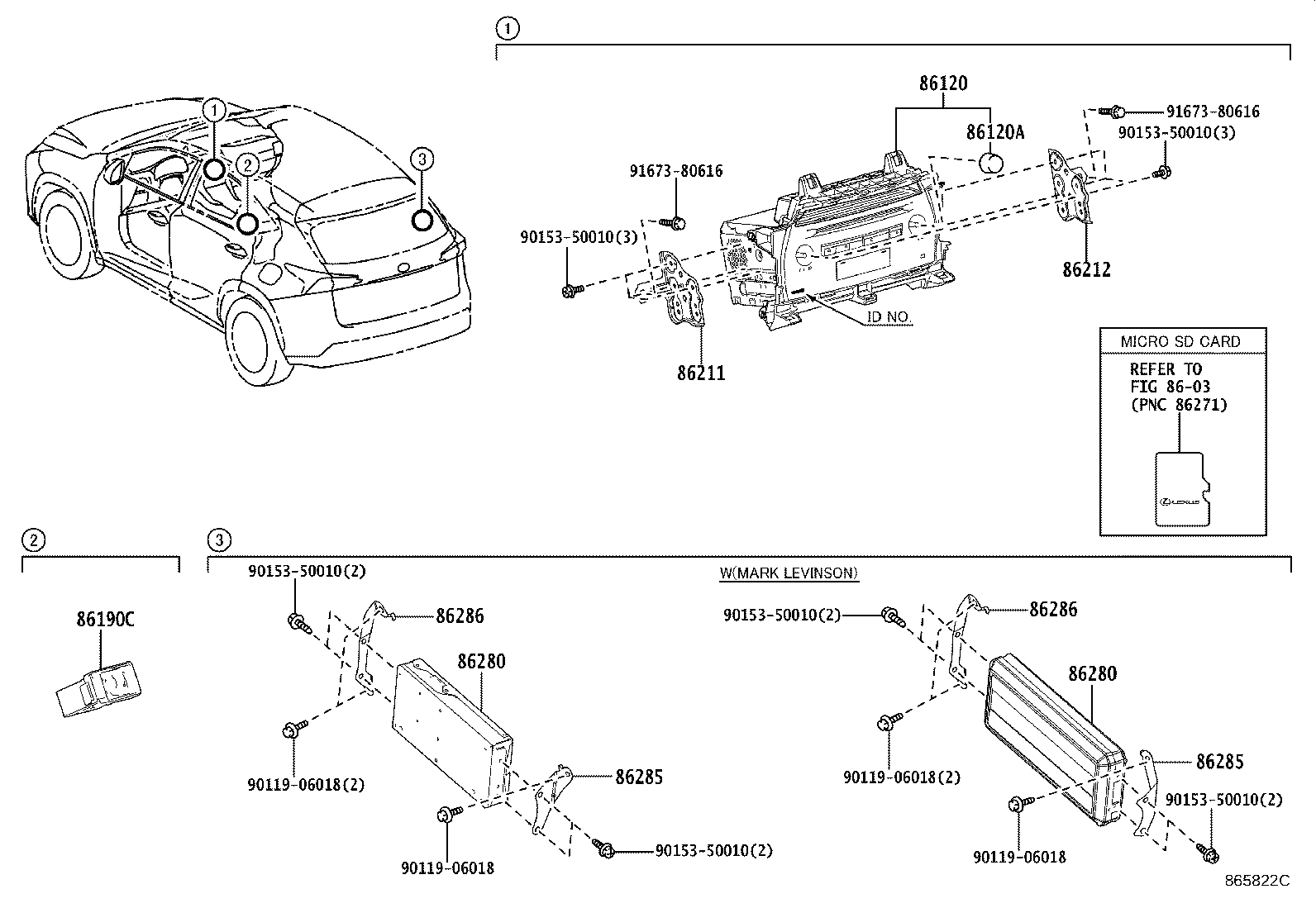 1
2
3

1

86120
86120A
91673-80616
90153-50010(3)
91673-80616
90153-50010(3)
86212
ID NO.
86211

MICRO SD CARD
REFER TO
FIG 86-03
(PNC 86271)
LEXUS

2

86190C

3

W(MARK LEVINSON)

90153-50010(2)
86286
86280
90119-06018(2)
86285
90119-06018
90153-50010(2)

90153-50010(2)
86286
86280
90119-06018(2)
86285
90153-50010(2)
90119-06018

865822C