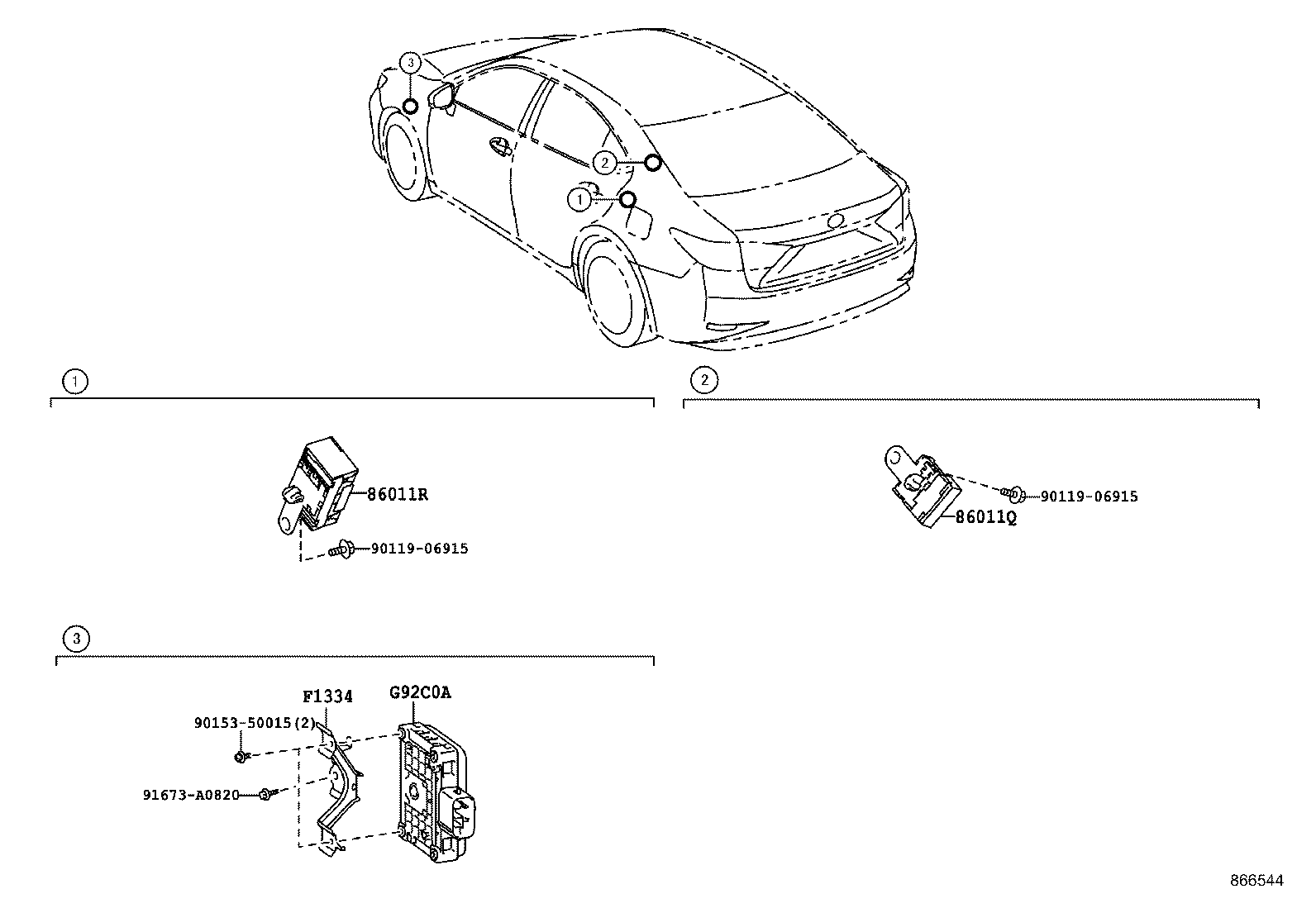 3
2
1
1
86011R
90119-06915
2
90119-06915
86011Q
3
F1334
G92C0A
90153-50015(2)
91673-A0820
866544