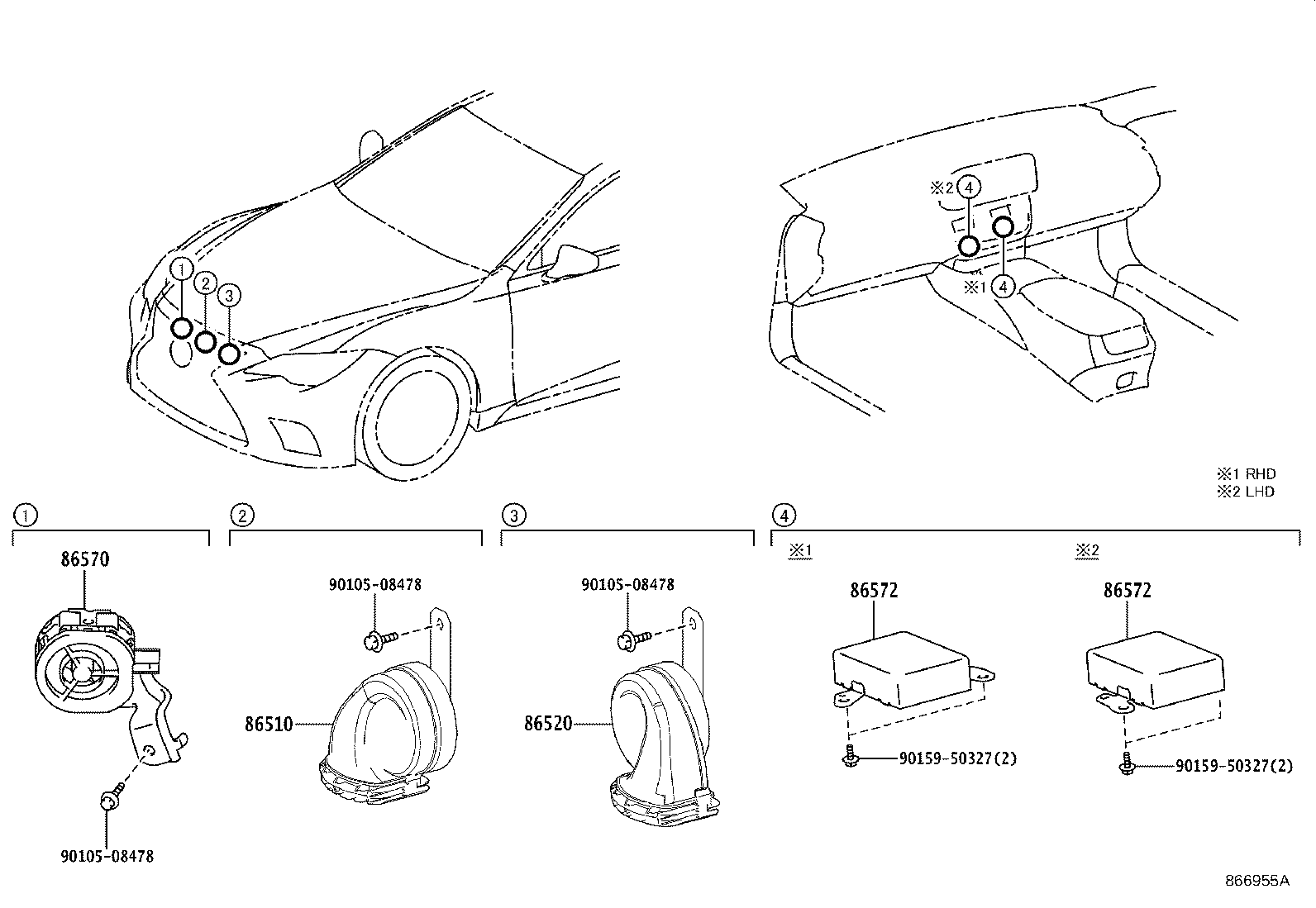 ①
②
③

※2 ④
※1 ④

※1 RHD
※2 LHD

①
86570
90105-08478

②
90105-08478
86510

③
90105-08478
86520

④
※1
86572
90159-50327(2)

※2
86572
90159-50327(2)

866955A