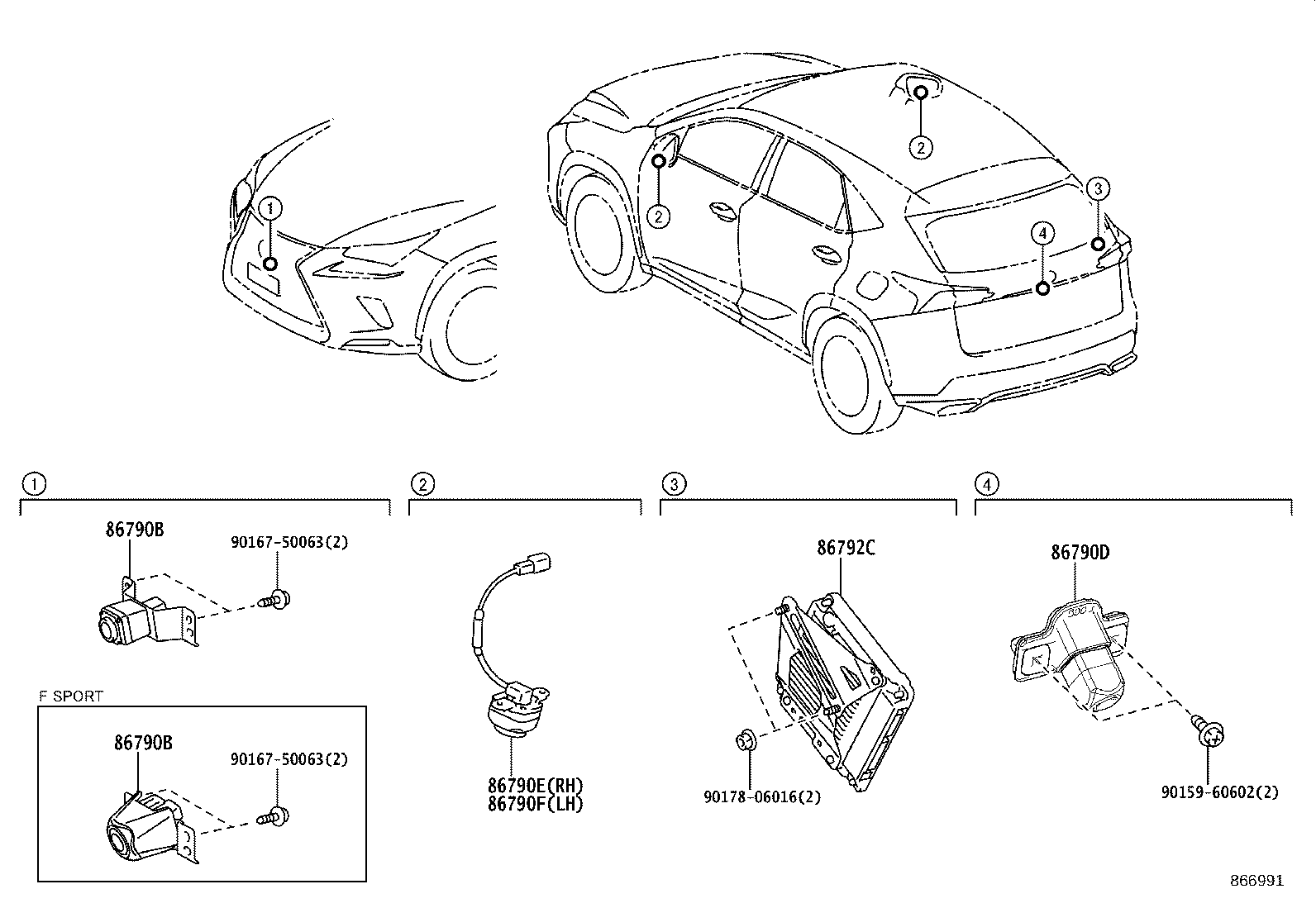 1

2

2

3

4

1

86790B

90167-50063(2)

F SPORT

86790B

90167-50063(2)

2

86790E(RH)
86790F(LH)

3

86792C

90178-06016(2)

4

86790D

90159-60602(2)

866991