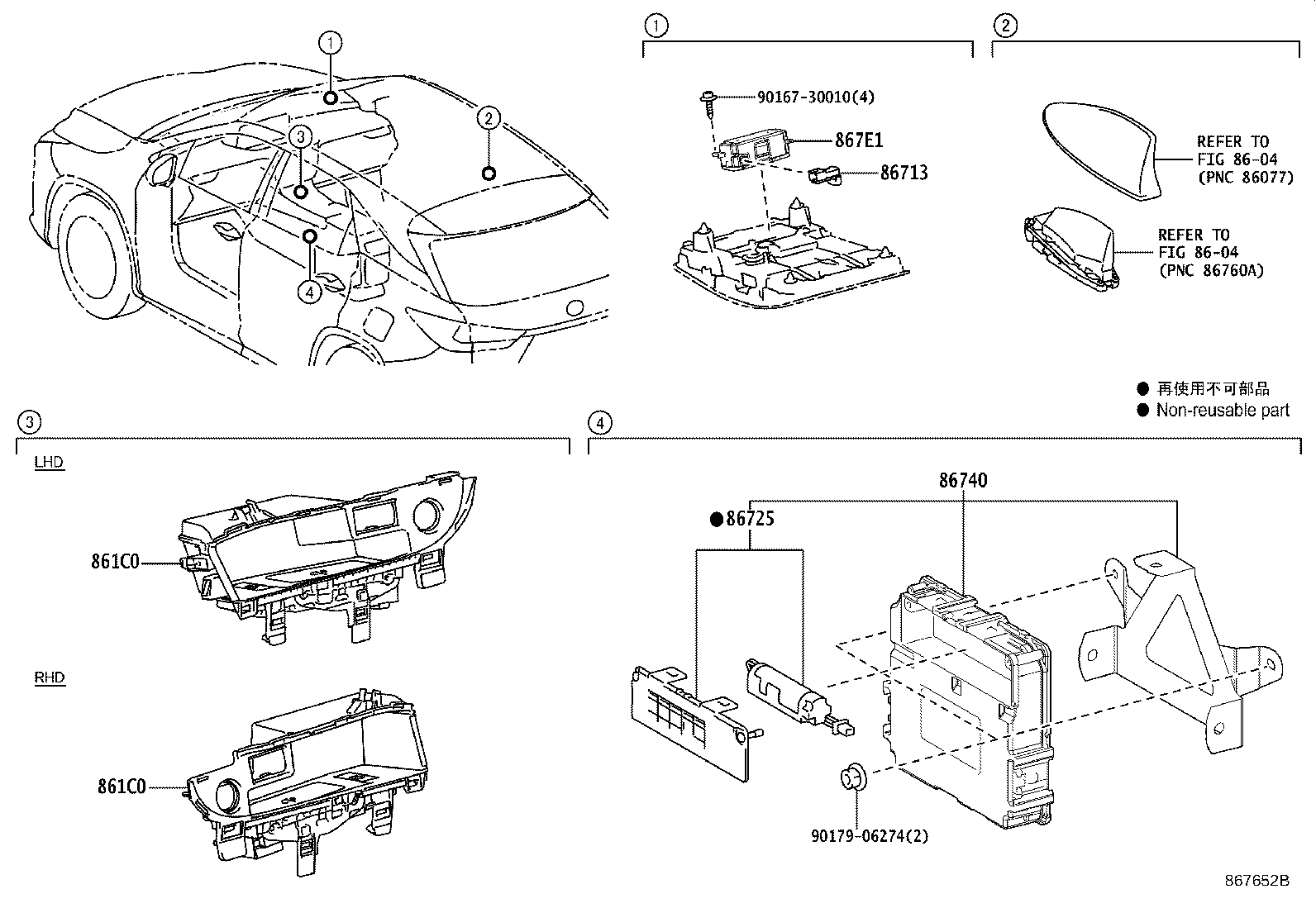 1
2
3
4

1
90167-30010(4)
867E1
86713

2
REFER TO
FIG 86-04
(PNC 86077)
REFER TO
FIG 86-04
(PNC 86760A)

● 再使用不可部品
● Non-reusable part

3
LHD
861C0
RHD
861C0

4
86740
●86725
90179-06274(2)

867652B