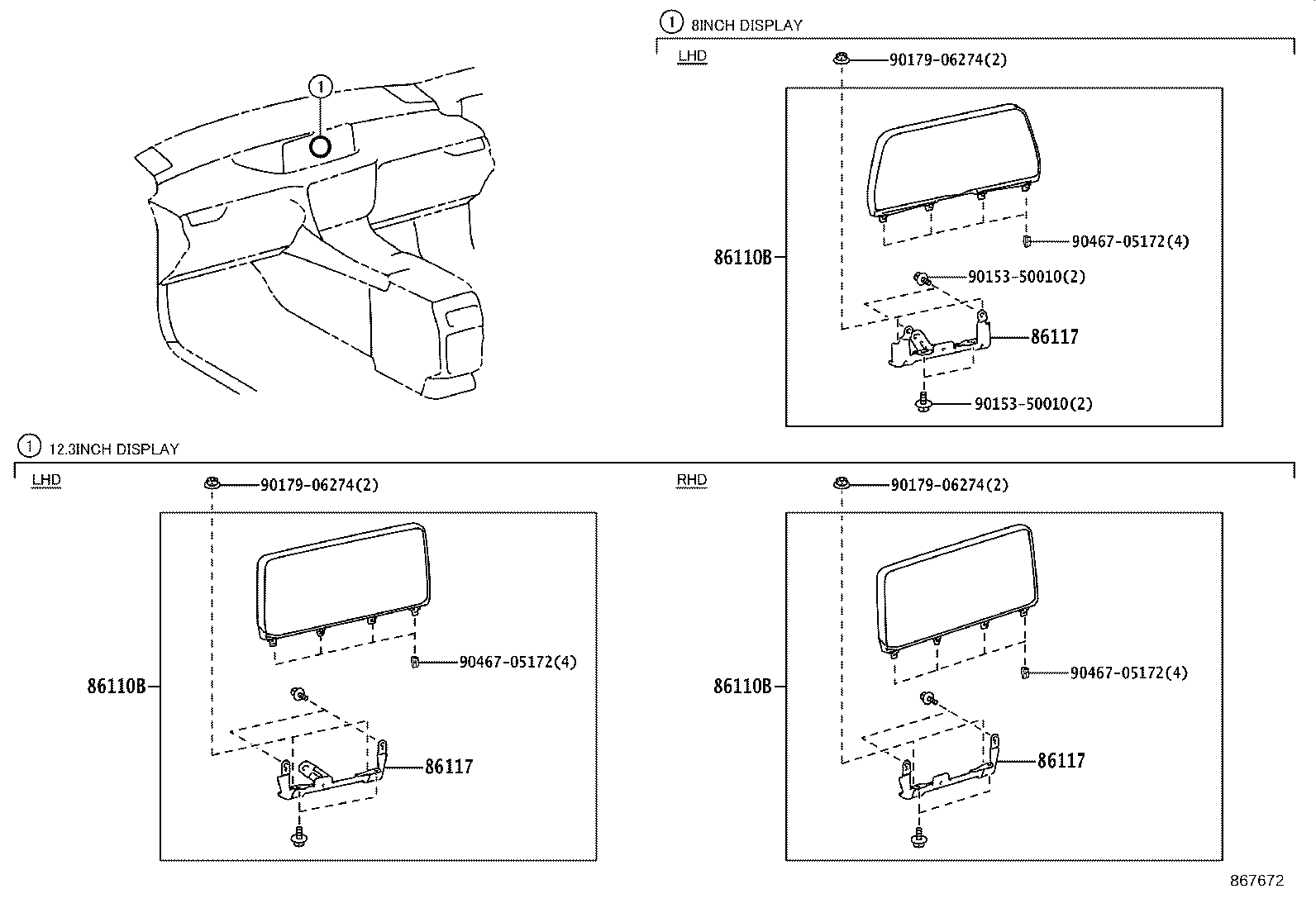 1

1 8INCH DISPLAY
LHD
90179-06274(2)
86110B
90467-05172(4)
90153-50010(2)
86117
90153-50010(2)

1 12.3INCH DISPLAY
LHD
90179-06274(2)
86110B
90467-05172(4)
86117

RHD
90179-06274(2)
86110B
90467-05172(4)
86117

867672