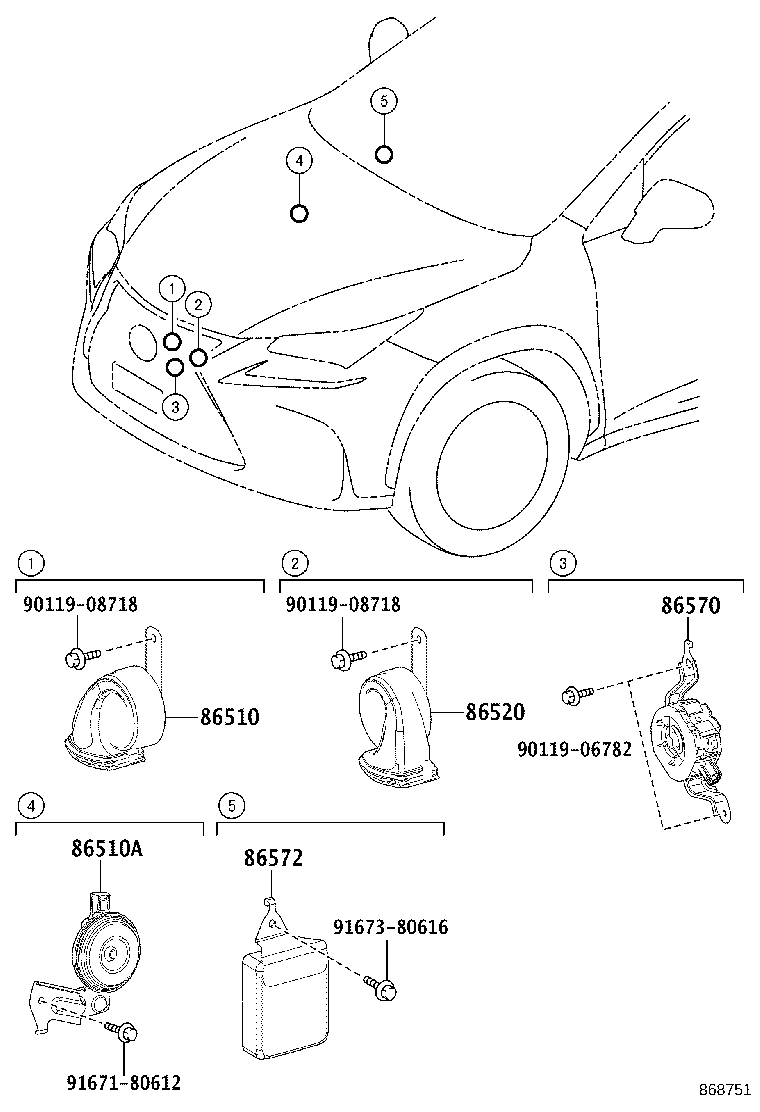 5
4
1
2
3

1
90119-08718
86510

2
90119-08718
86520

3
86570
90119-06782

4
86510A
91671-80612

5
86572
91673-80616

868751