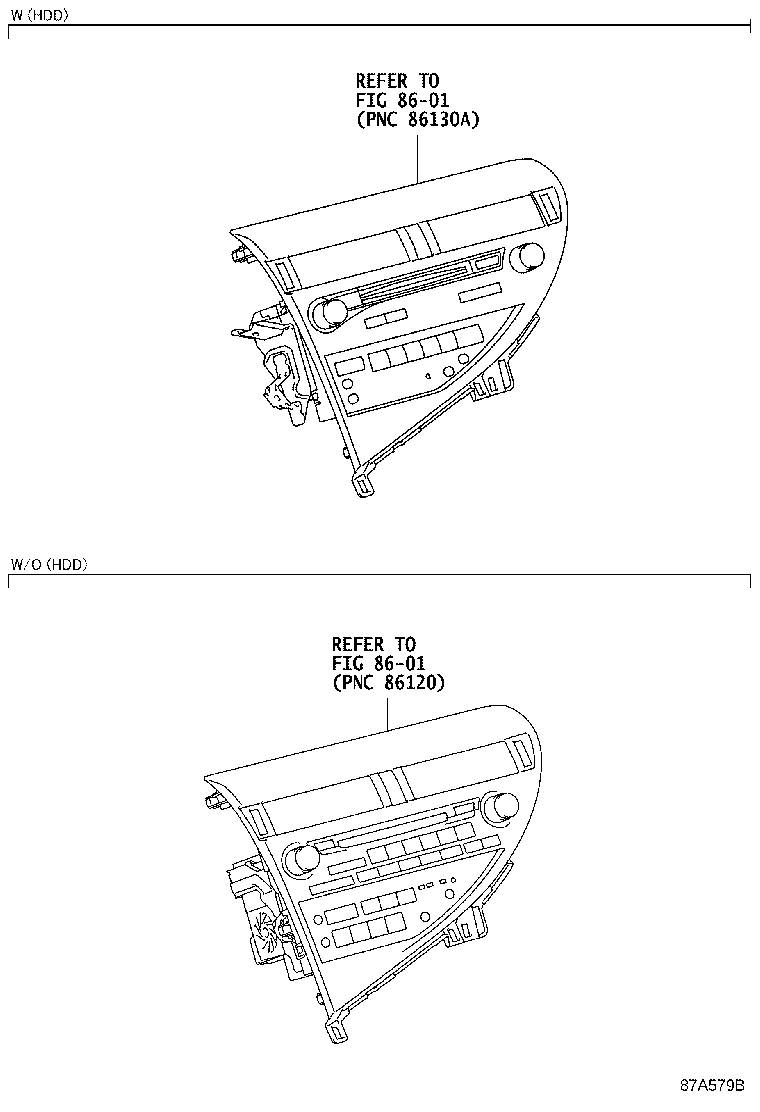 W (HDD)

REFER TO
FIG 86-01
(PNC 86130A)

W/O (HDD)

REFER TO
FIG 86-01
(PNC 86120)

87A579B