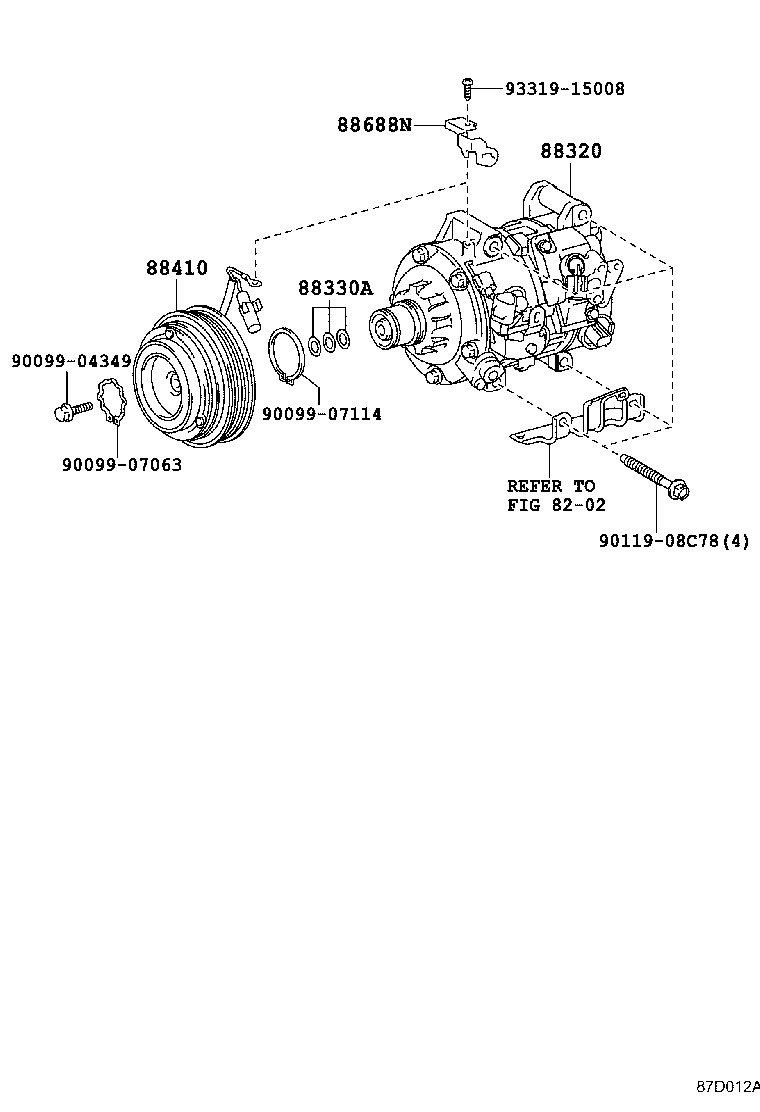 93319-15008
88688N
88320
88410
88330A
90099-04349
90099-07114
90099-07063
REFER TO
FIG 82-02
90119-08C78(4)
87D012A