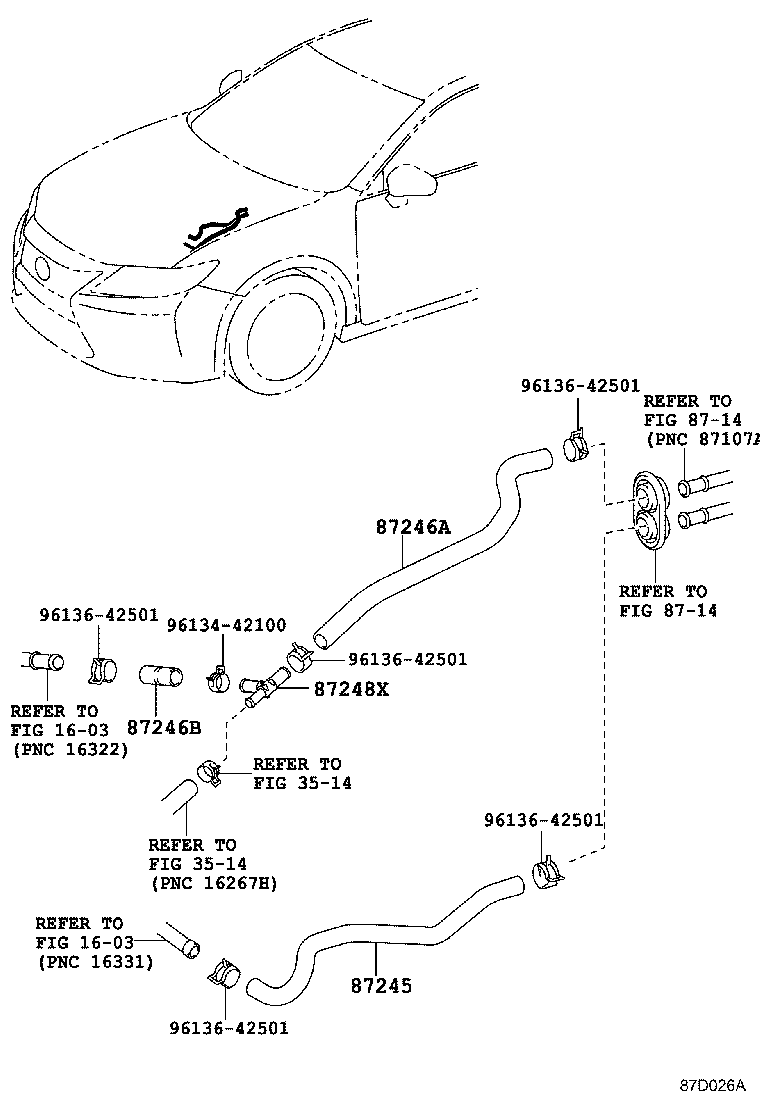 96136-42501

REFER TO
FIG 87-14
(PNC 87107A

87246A

REFER TO
FIG 87-14

96136-42501

96134-42100

96136-42501

87248X

REFER TO
FIG 16-03
(PNC 16322)

87246B

REFER TO
FIG 35-14

REFER TO
FIG 35-14
(PNC 16267H)

96136-42501

REFER TO
FIG 16-03
(PNC 16331)

87245

96136-42501

87D026A