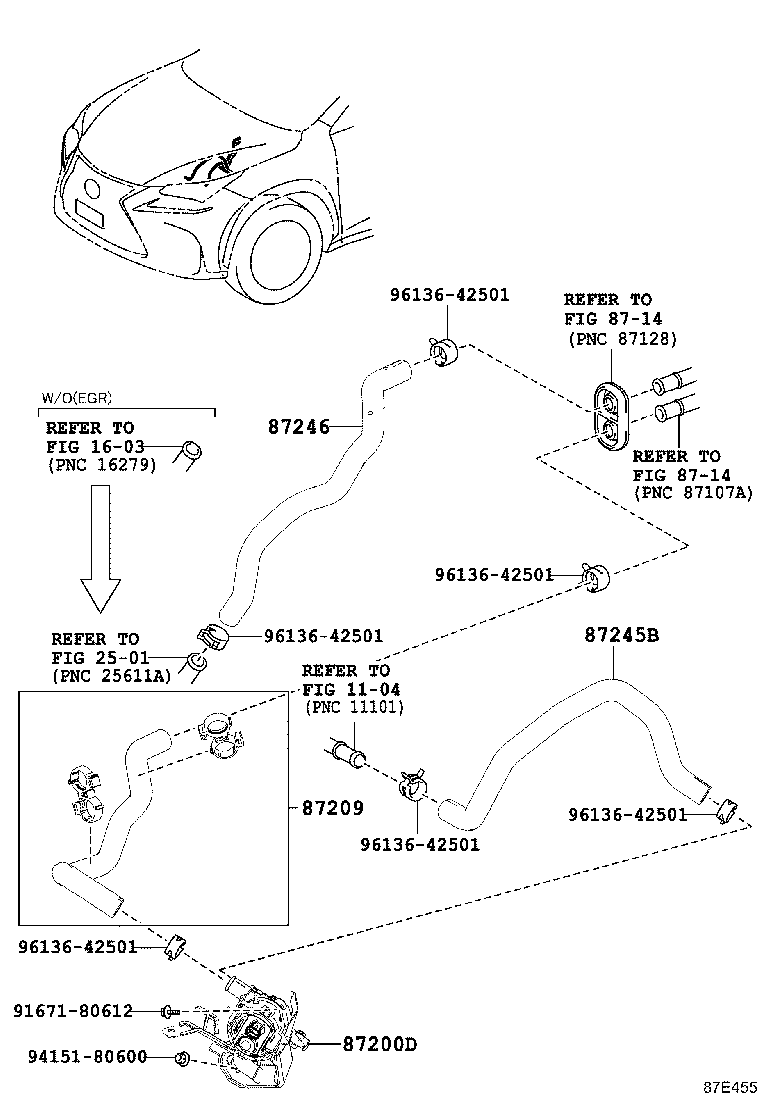 96136-42501

REFER TO
FIG 87-14
(PNC 87128)

W/O(EGR)

REFER TO
FIG 16-03
(PNC 16279)

87246

REFER TO
FIG 87-14
(PNC 87107A)

96136-42501

REFER TO
FIG 25-01
(PNC 25611A)

96136-42501

87245B

REFER TO
FIG 11-04
(PNC 11101)

87209

96136-42501

96136-42501

96136-42501

91671-80612

87200D

94151-80600

87E455