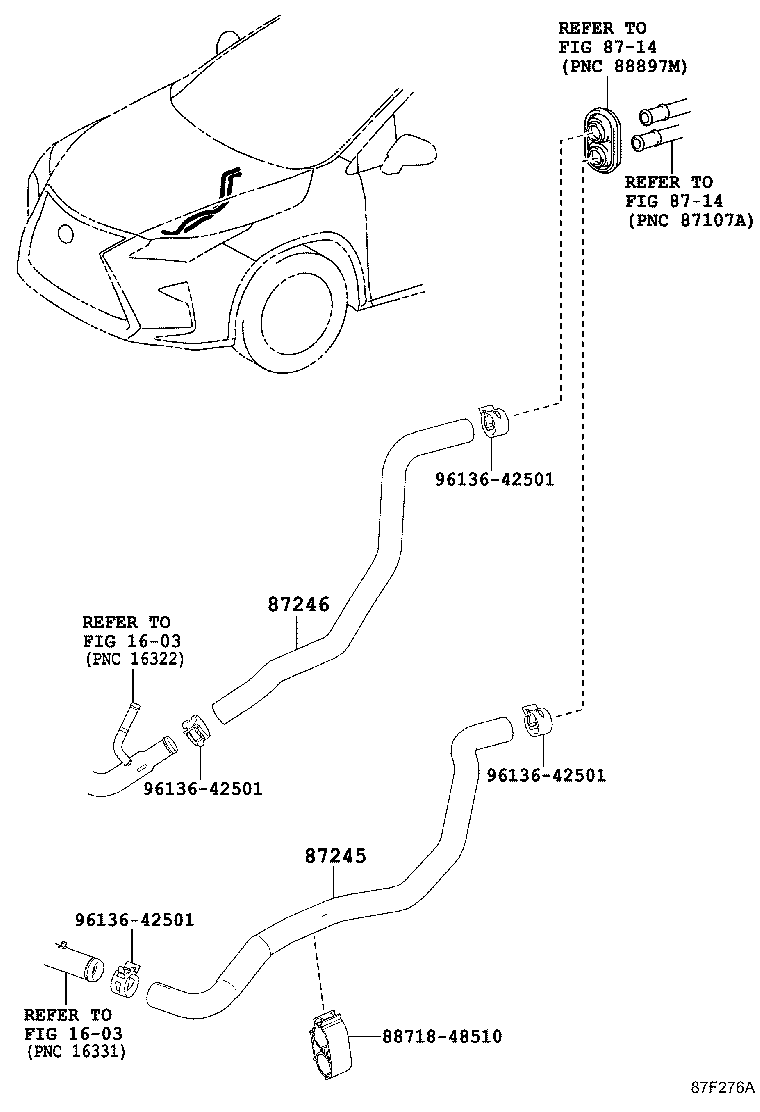 REFER TO
FIG 87-14
(PNC 88897M)

REFER TO
FIG 87-14
(PNC 87107A)

96136-42501

87246

REFER TO
FIG 16-03
(PNC 16322)

96136-42501

96136-42501

87245

96136-42501

REFER TO
FIG 16-03
(PNC 16331)

88718-48510

87F276A