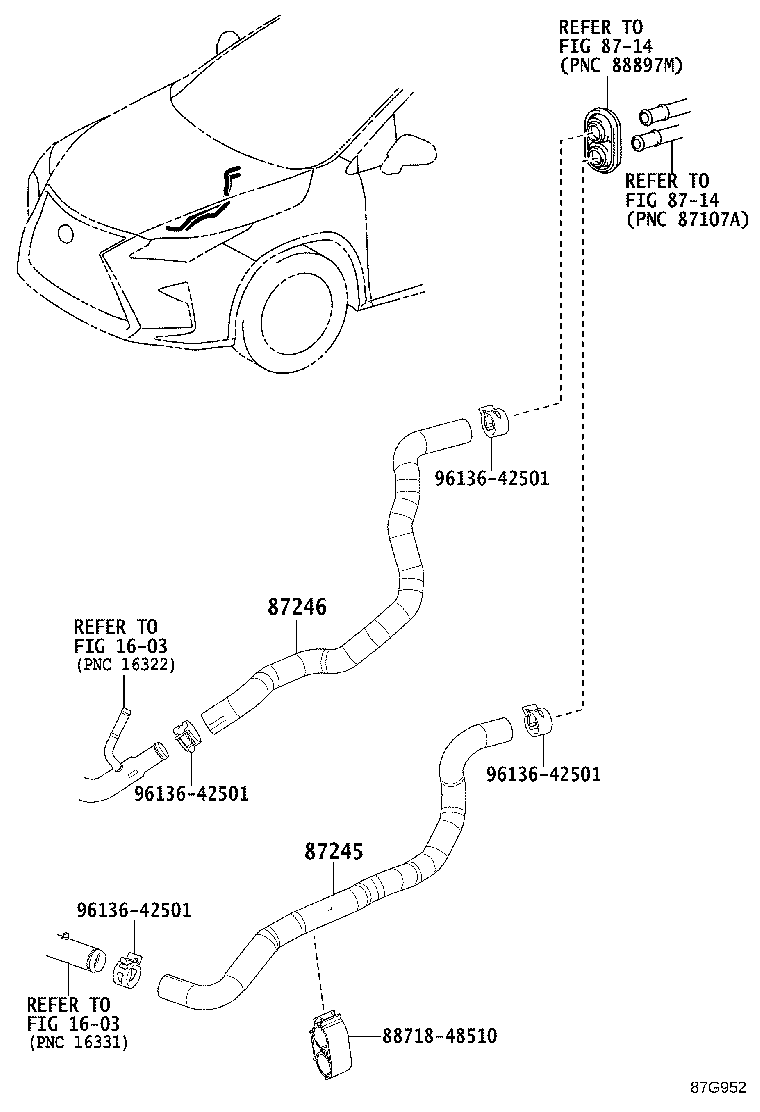 REFER TO
FIG 87-14
(PNC 88897M)

REFER TO
FIG 87-14
(PNC 87107A)

96136-42501

87246

REFER TO
FIG 16-03
(PNC 16322)

96136-42501

96136-42501

87245

96136-42501

REFER TO
FIG 16-03
(PNC 16331)

88718-48510

87G952